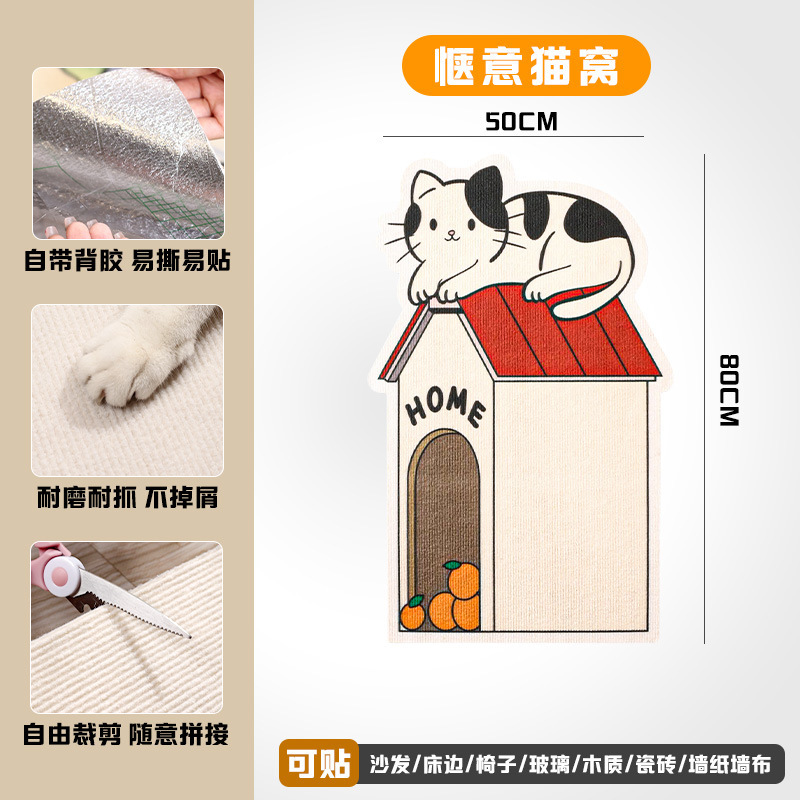 自带背胶 易撕易贴

耐磨耐抓 不掉屑

自由裁剪 随意拼接

惬意猫窝

50CM

80CM

HOME

可贴 沙发/床边/椅子/玻璃/木质/瓷砖/墙纸墙布