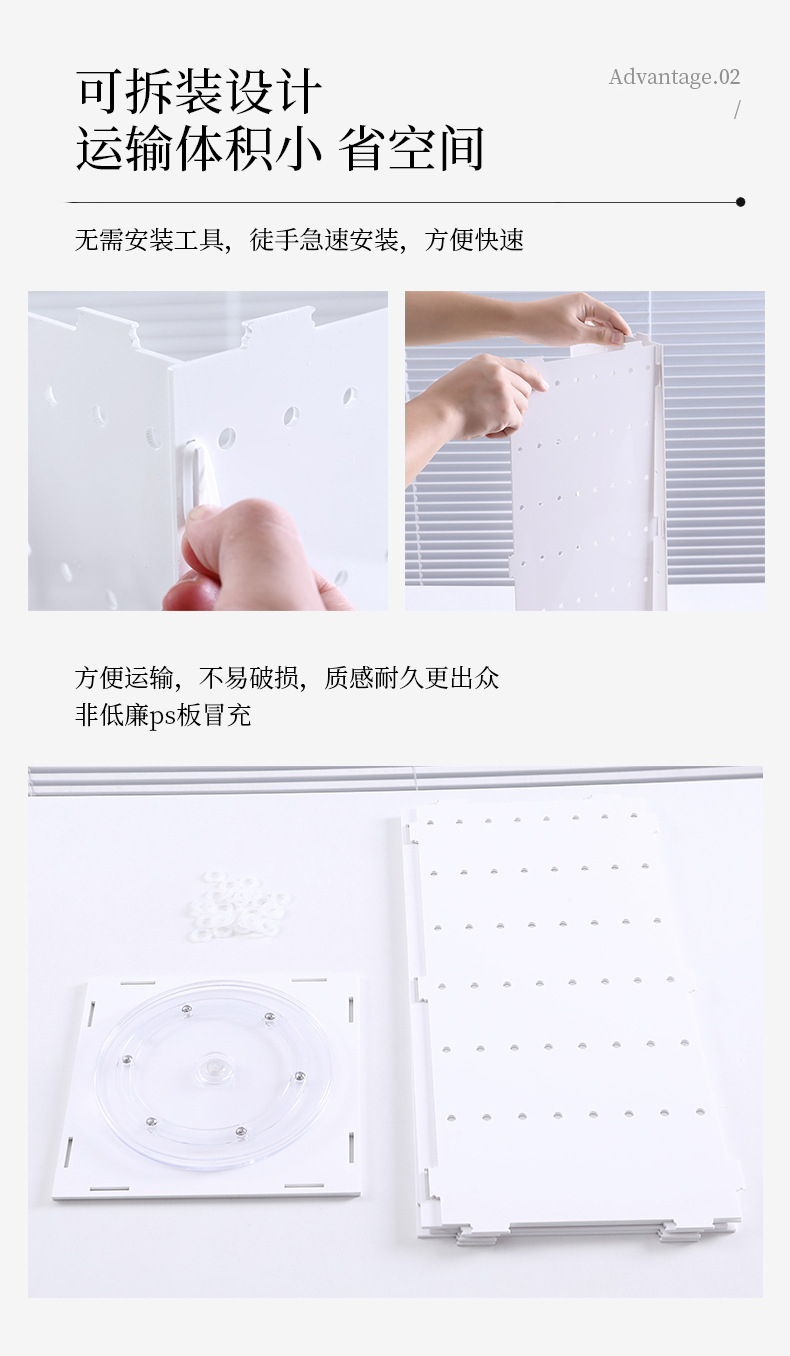 可拆装设计
运输体积小 省空间

Advantage.02
/

无需安装工具，徒手急速安装，方便快速

方便运输，不易破损，质感耐久更出众
非低廉ps板冒充