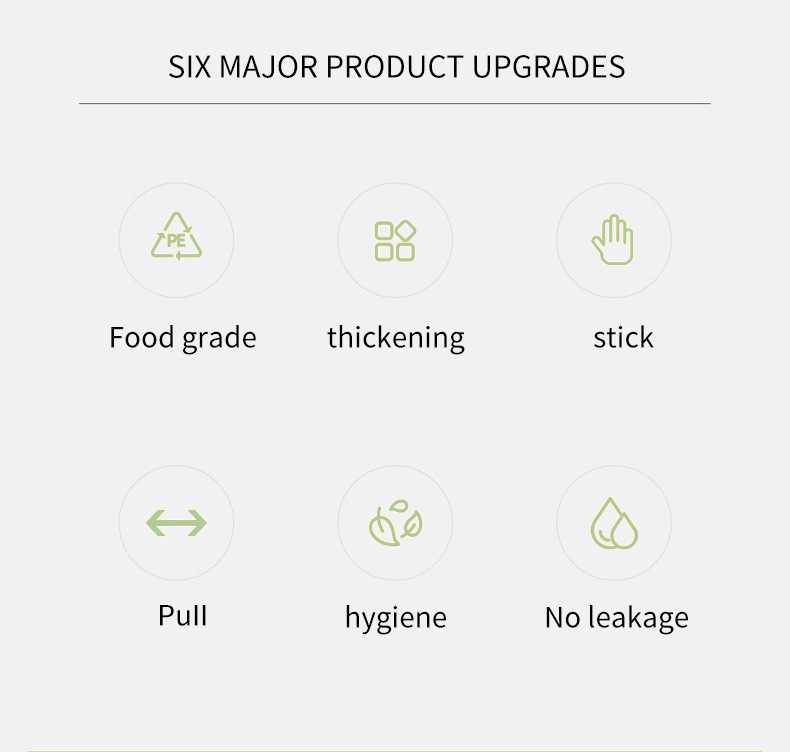 SIX MAJOR PRODUCT UPGRADES

PE

Food grade

thickening

stick

Pull

hygiene

No leakage