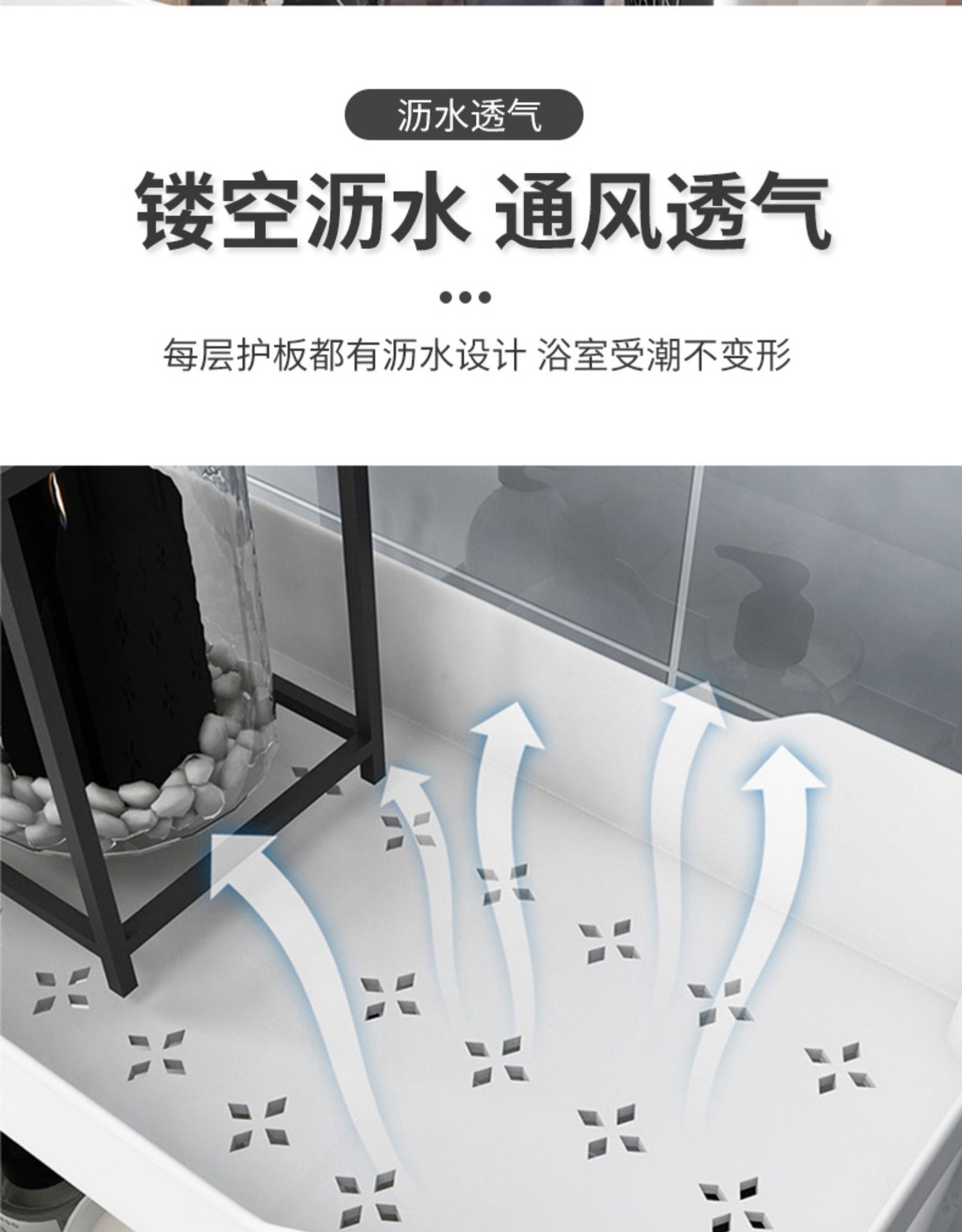 沥水透气

镂空沥水 通风透气

每层护板都有沥水设计 浴室受潮不变形