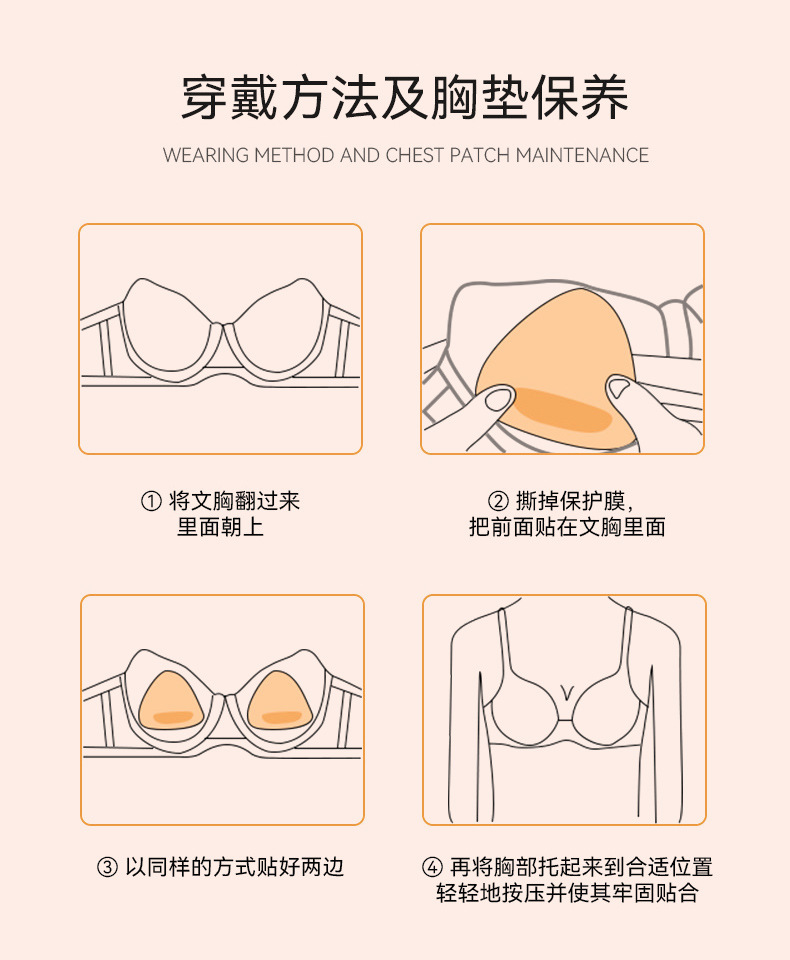 穿戴方法及胸垫保养

WEARING METHOD AND CHEST PATCH MAINTENANCE

① 将文胸翻过来
里面朝上

② 撕掉保护膜，
把前面贴在文胸里面

③ 以同样的方式贴好两边

④ 再将胸部托起来到合适位置
轻轻地按压并使其牢固贴合