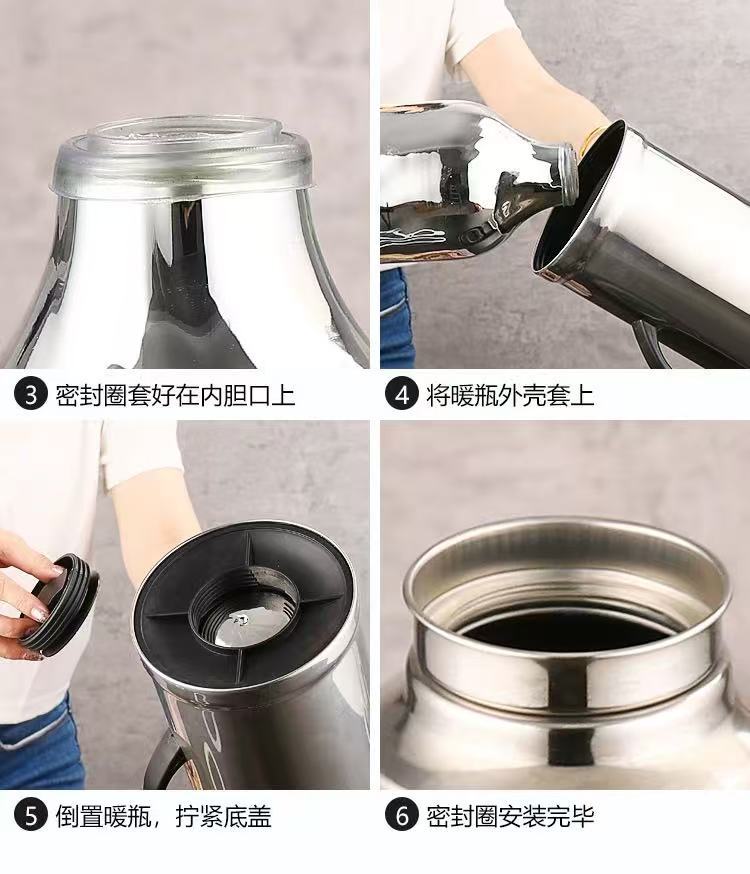 3 密封圈套好在内胆口上

4 将暖瓶外壳套上

5 倒置暖瓶，拧紧底盖

6 密封圈安装完毕