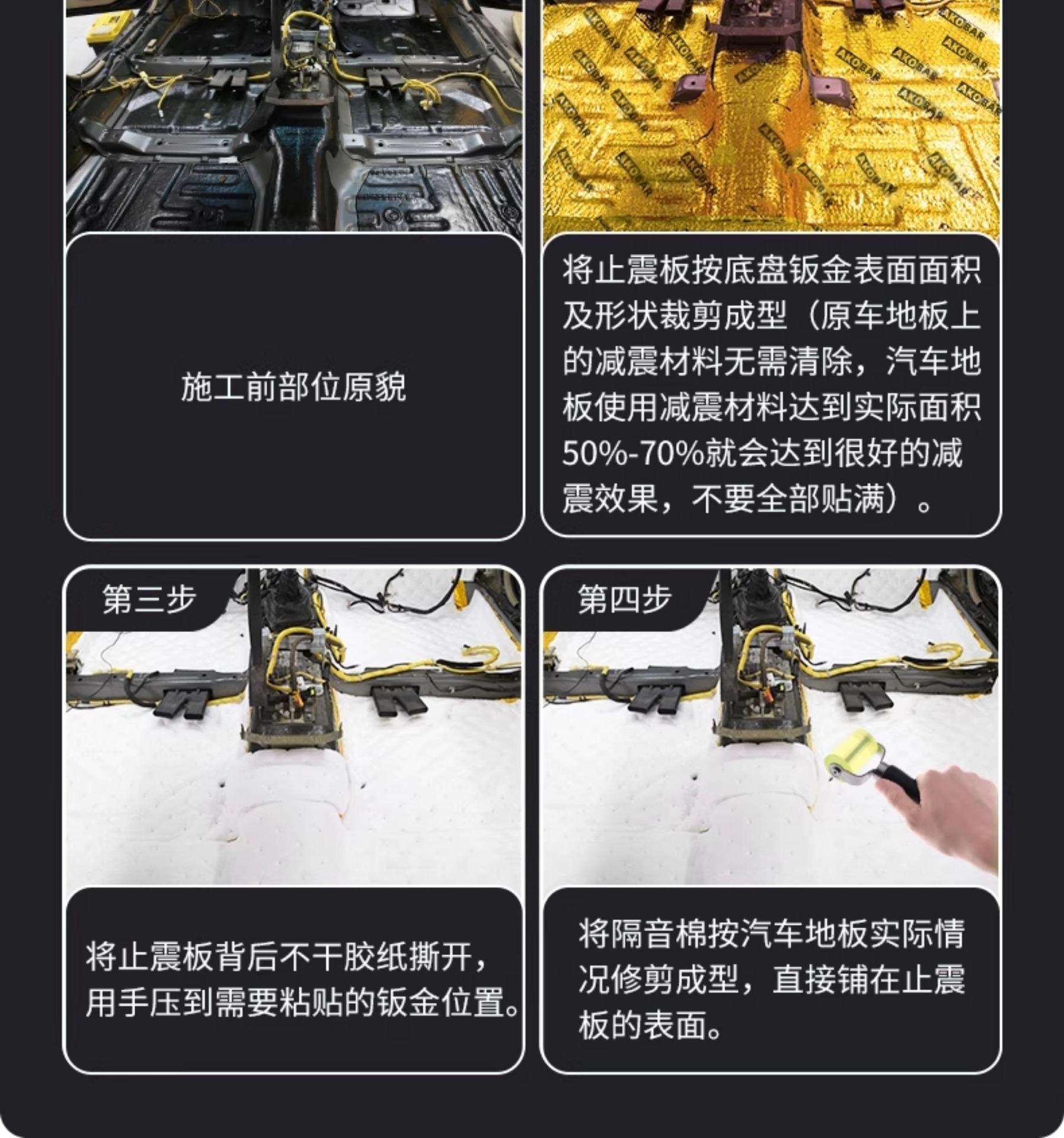 AKOBAR

施工前部位原貌

将止震板按底盘钣金表面面积及形状裁剪成型（原车地板上的减震材料无需清除，汽车地板使用减震材料达到实际面积50%-70%就会达到很好的减震效果，不要全部贴满）。

第三步

将止震板背后不干胶纸撕开，用手压到需要粘贴的钣金位置。

第四步

将隔音棉按汽车地板实际情况修剪成型，直接铺在止震板的表面。