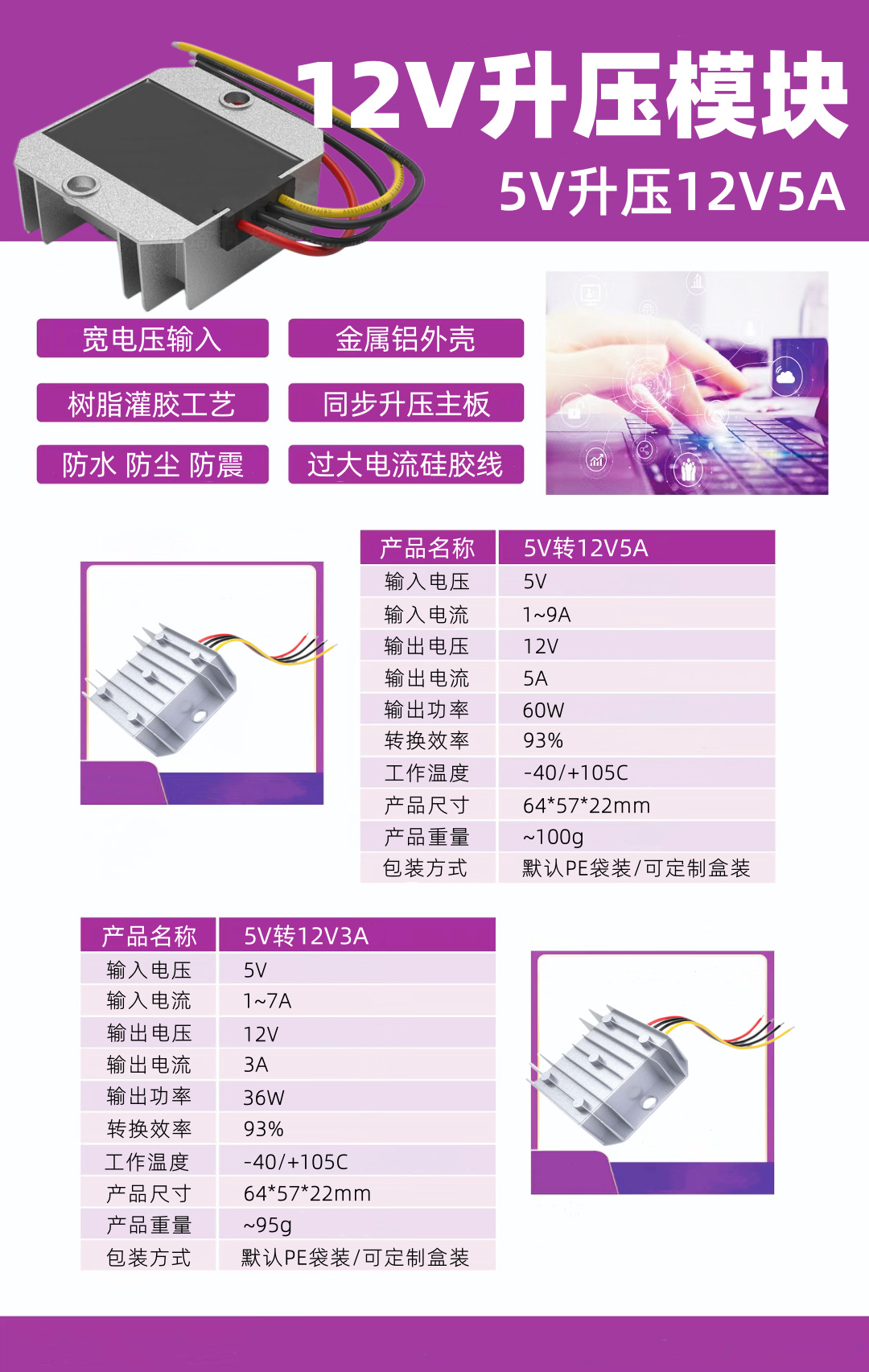 12V升压模块
5V升压12V5A

宽电压输入
金属铝外壳
树脂灌胶工艺
同步升压主板
防水 防尘 防震
过大电流硅胶线

| 产品名称 | 5V转12V5A |
|---|---|
| 输入电压 | 5V |
| 输入电流 | 1~9A |
| 输出电压 | 12V |
| 输出电流 | 5A |
| 输出功率 | 60W |
| 转换效率 | 93% |
| 工作温度 | -40/+105C |
| 产品尺寸 | 64*57*22mm |
| 产品重量 | ~100g |
| 包装方式 | 默认PE袋装/可定制盒装 |

| 产品名称 | 5V转12V3A |
|---|---|
| 输入电压 | 5V |
| 输入电流 | 1~7A |
| 输出电压 | 12V |
| 输出电流 | 3A |
| 输出功率 | 36W |
| 转换效率 | 93% |
| 工作温度 | -40/+105C |
| 产品尺寸 | 64*57*22mm |
| 产品重量 | ~95g |
| 包装方式 | 默认PE袋装/可定制盒装 |