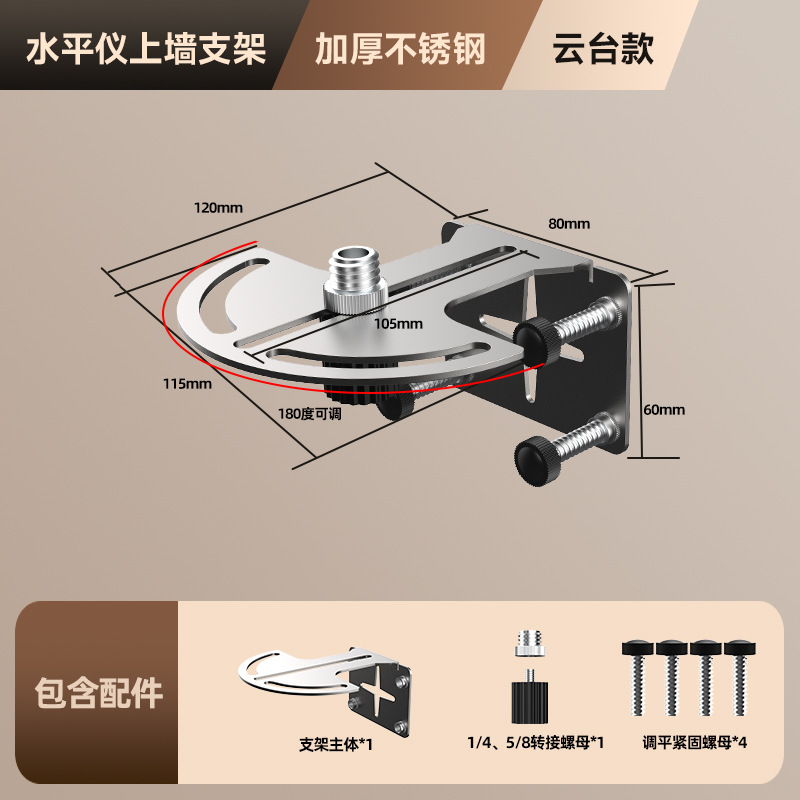 水平仪上墙支架

加厚不锈钢

云台款

120mm

80mm

105mm

115mm

180度可调

60mm

包含配件

支架主体*1

1/4、5/8转接螺母*1

调平紧固螺母*4