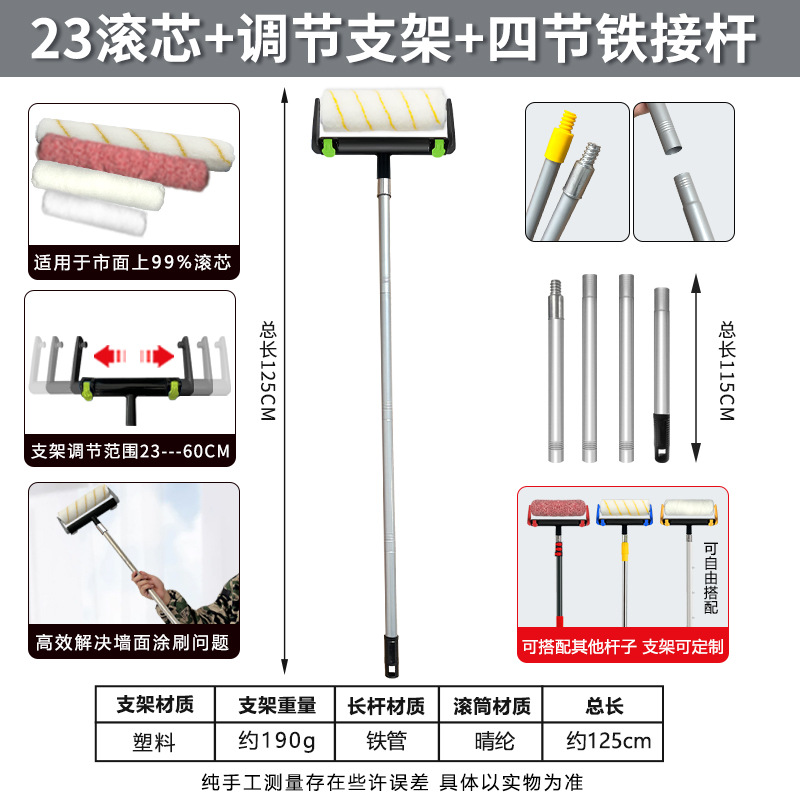 23滚芯+调节支架+四节铁接杆

适用于市面上99%滚芯

支架调节范围23---60CM

高效解决墙面涂刷问题

总长125CM

总长115CM

可自由搭配

可搭配其他杆子 支架可定制

| 支架材质 | 支架重量 | 长杆材质 | 滚筒材质 | 总长 |
|---|---|---|---|---|
| 塑料 | 约190g | 铁管 | 晴纶 | 约125cm |

纯手工测量存在些许误差 具体以实物为准