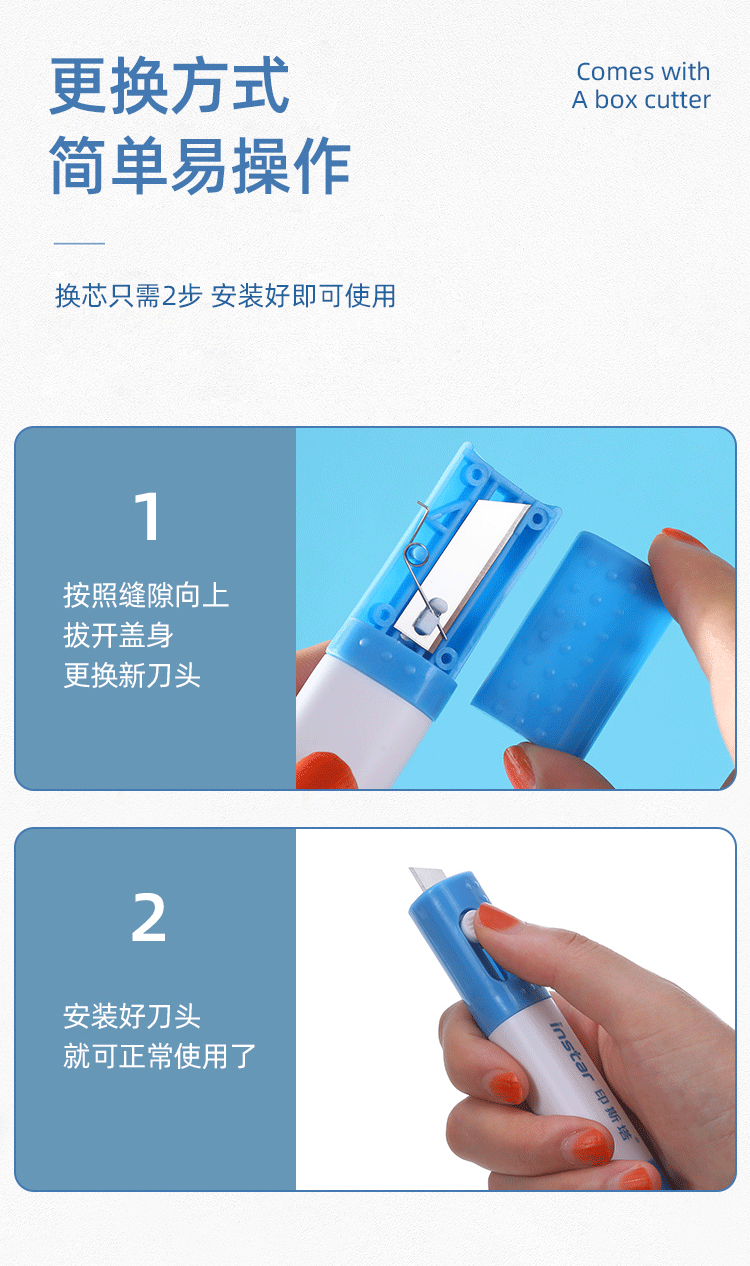 更换方式
简单易操作

Comes with
A box cutter

换芯只需2步 安装好即可使用

1

按照缝隙向上
拔开盖身
更换新刀头

2

安装好刀头
就可正常使用了

instar 印斯塔