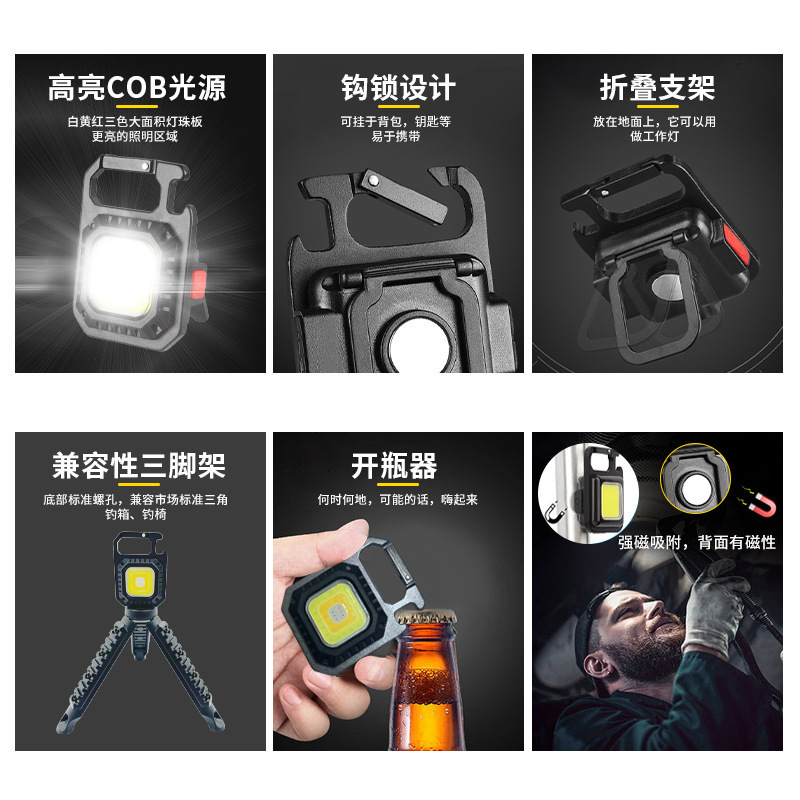 高亮COB光源
白黄红三色大面积灯珠板
更亮的照明区域

钩锁设计
可挂于背包，钥匙等
易于携带

折叠支架
放在地面上，它可以用
做工作灯

兼容性三脚架
底部标准螺孔，兼容市场标准三角
钓箱、钓椅

开瓶器
何时何地，可能的话，嗨起来

强磁吸附，背面有磁性