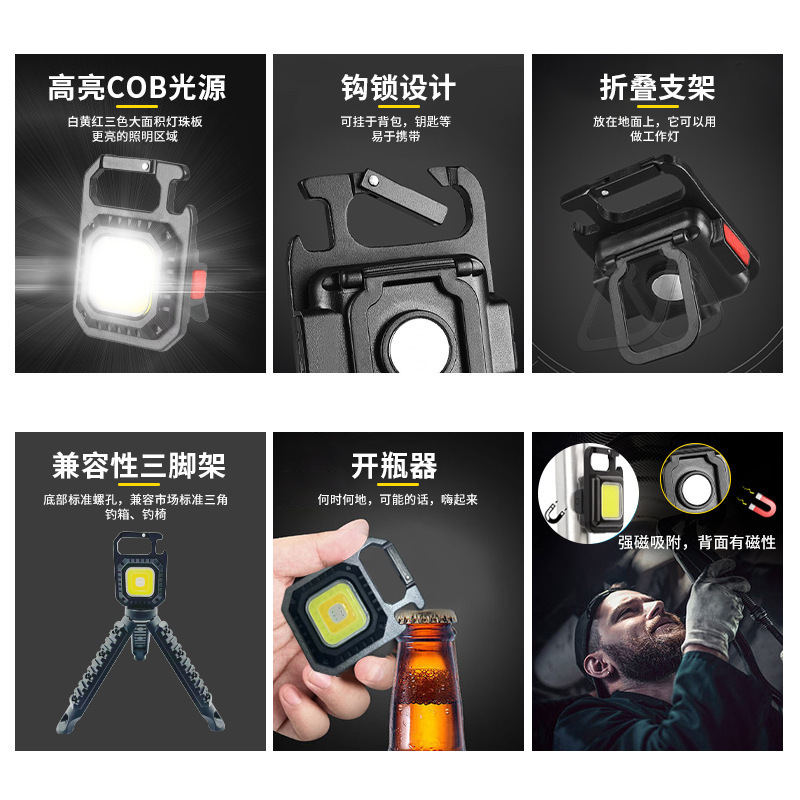 高亮COB光源

白黄红三色大面积灯珠板
更亮的照明区域

钩锁设计

可挂于背包，钥匙等
易于携带

折叠支架

放在地面上，它可以用
做工作灯

兼容性三脚架

底部标准螺孔，兼容市场标准三角
钓箱、钓椅

开瓶器

何时何地，可能的话，嗨起来

强磁吸附，背面有磁性