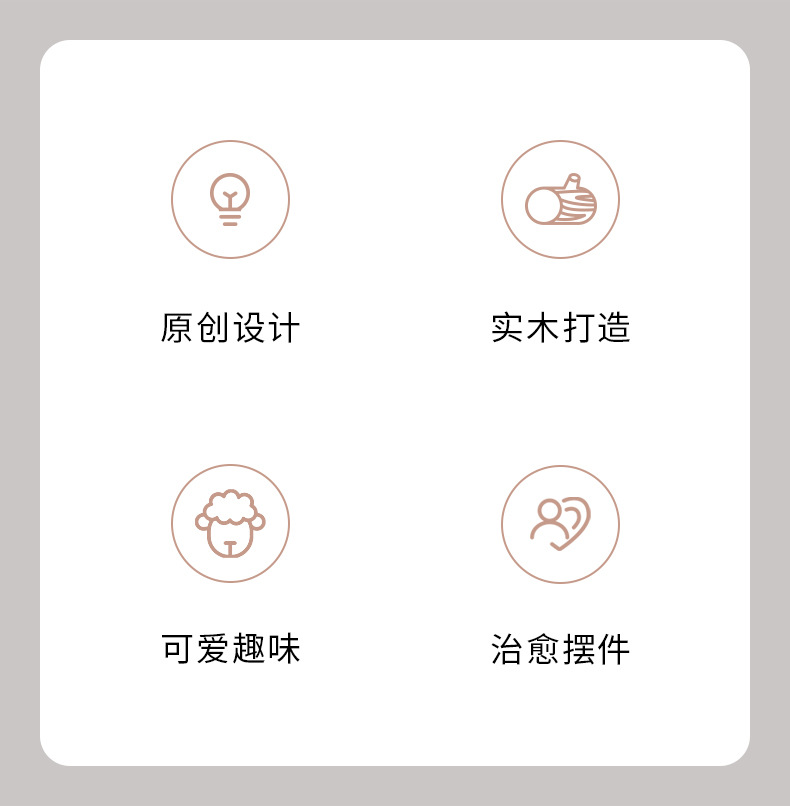 原创设计

实木打造

可爱趣味

治愈摆件