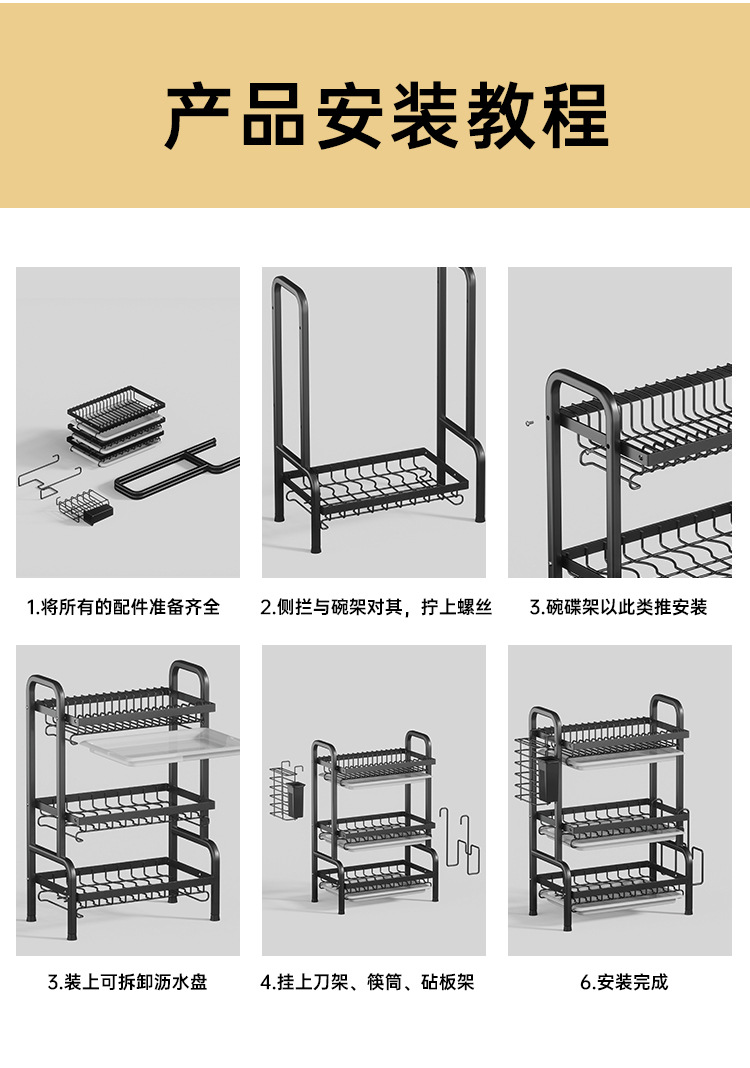 产品安装教程

1.将所有的配件准备齐全

2.侧拦与碗架对其，拧上螺丝

3.碗碟架以此类推安装

3.装上可拆卸沥水盘

4.挂上刀架、筷筒、砧板架

6.安装完成