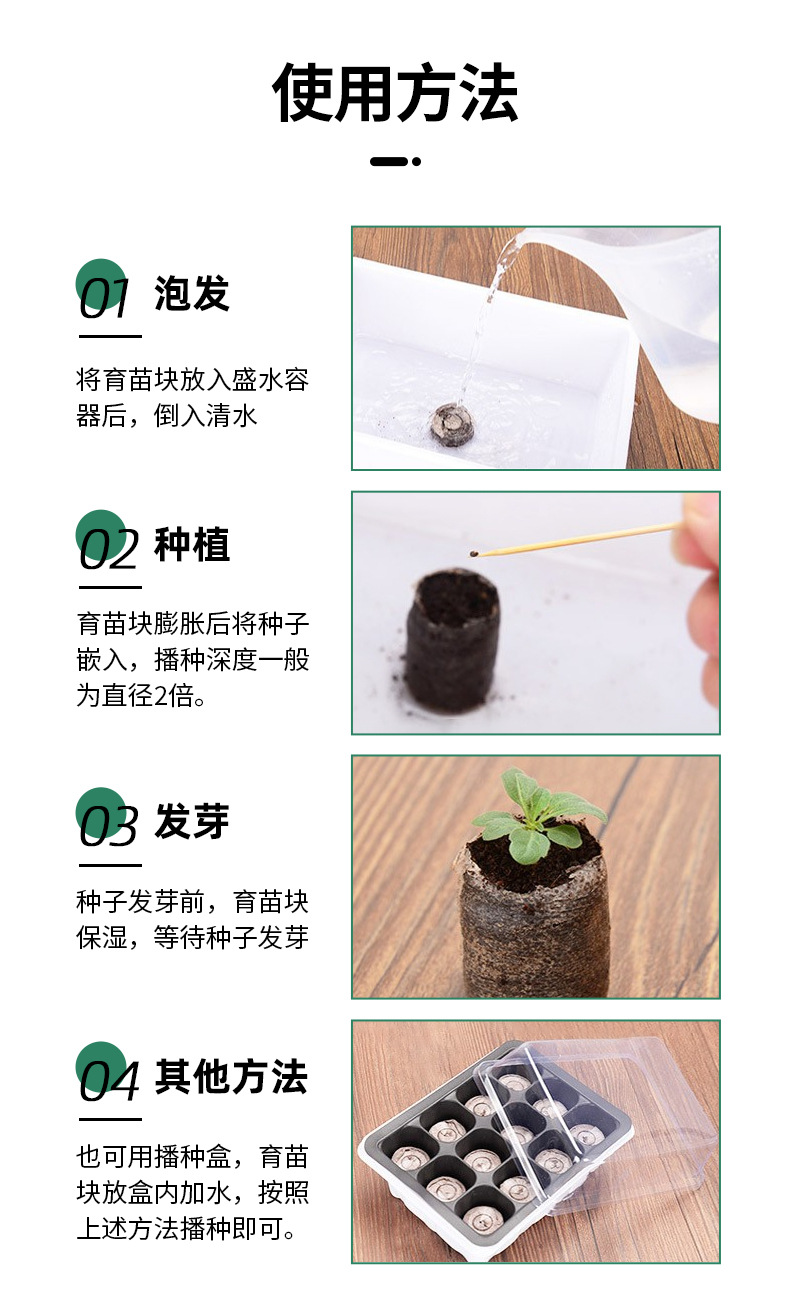 使用方法

01 泡发

将育苗块放入盛水容器后，倒入清水

02 种植

育苗块膨胀后将种子嵌入，播种深度一般为直径2倍。

03 发芽

种子发芽前，育苗块保湿，等待种子发芽

04 其他方法

也可用播种盒，育苗块放盒内加水，按照上述方法播种即可。