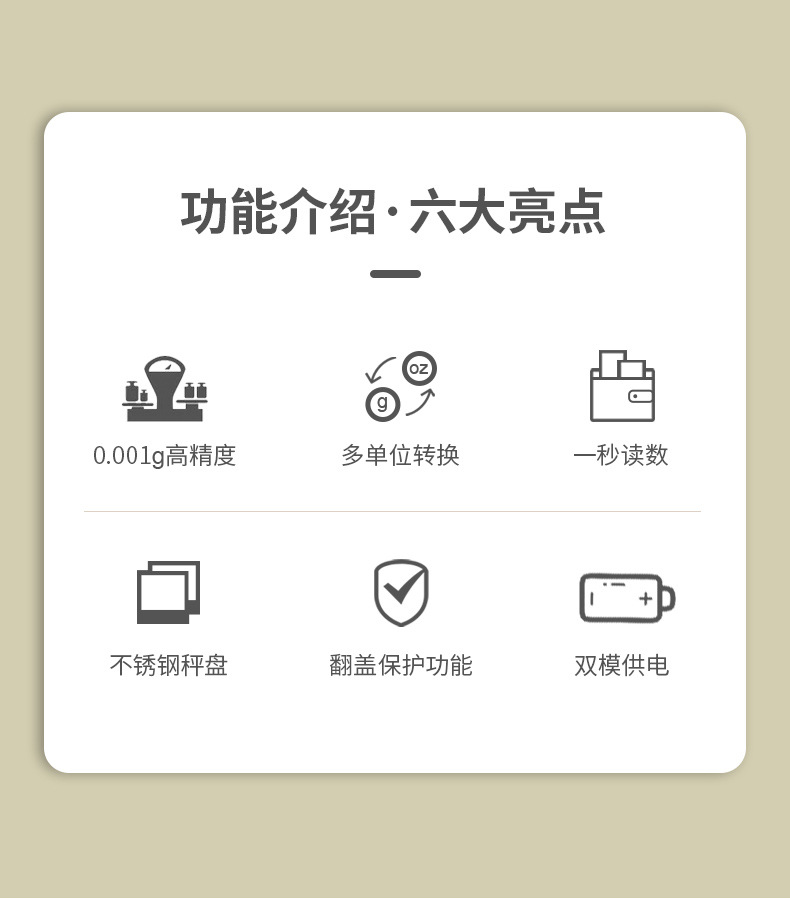 功能介绍·六大亮点

oz
g

0.001g高精度

多单位转换

一秒读数

不锈钢秤盘

翻盖保护功能

双模供电