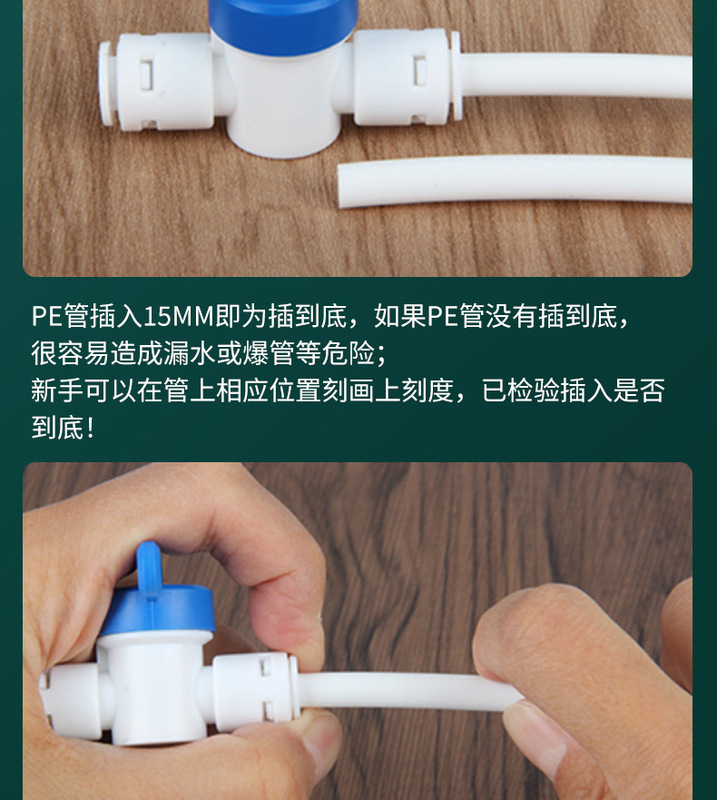 PE管插入15MM即为插到底，如果PE管没有插到底，很容易造成漏水或爆管等危险；
新手可以在管上相应位置刻画上刻度，已检验插入是否到底！