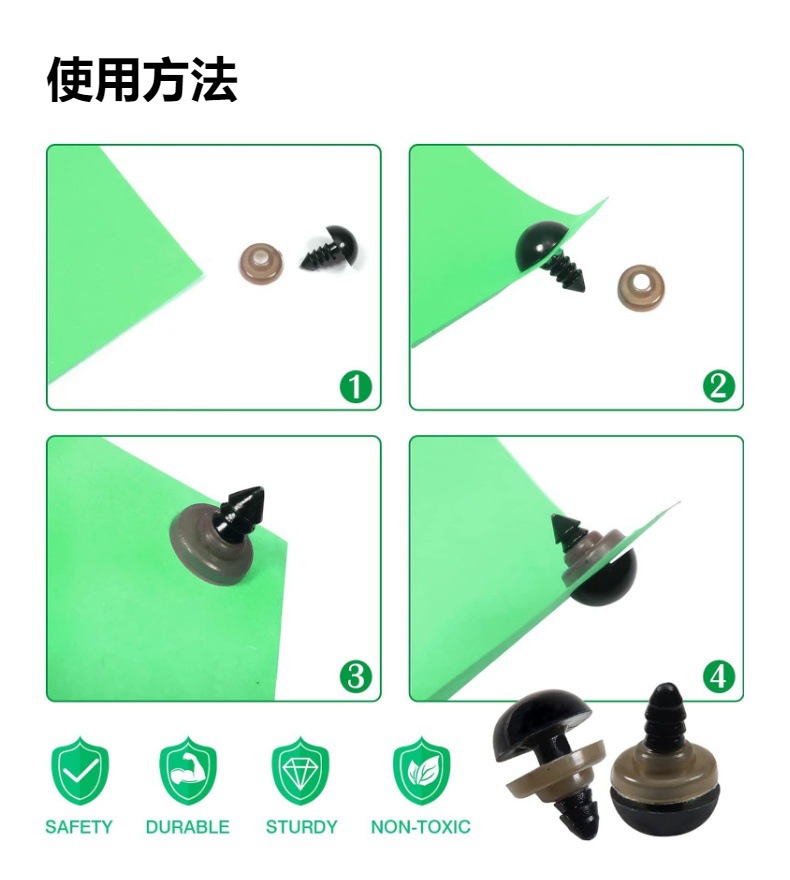 使用方法

1

2

3

4

SAFETY DURABLE STURDY NON-TOXIC