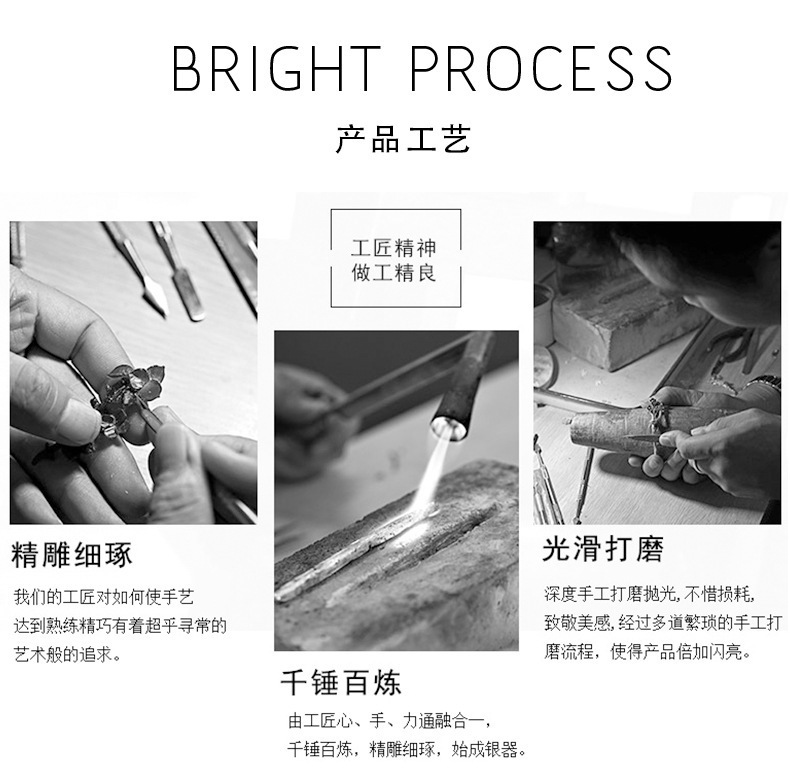 BRIGHT PROCESS

产品工艺

工匠精神
做工精良

精雕细琢

我们的工匠对如何使手艺达到熟练精巧有着超乎寻常的艺术般的追求。

千锤百炼

由工匠心、手、力通融合一，千锤百炼，精雕细琢，始成银器。

光滑打磨

深度手工打磨抛光，不惜损耗，致敬美感，经过多道繁琐的手工打磨流程，使得产品倍加闪亮。