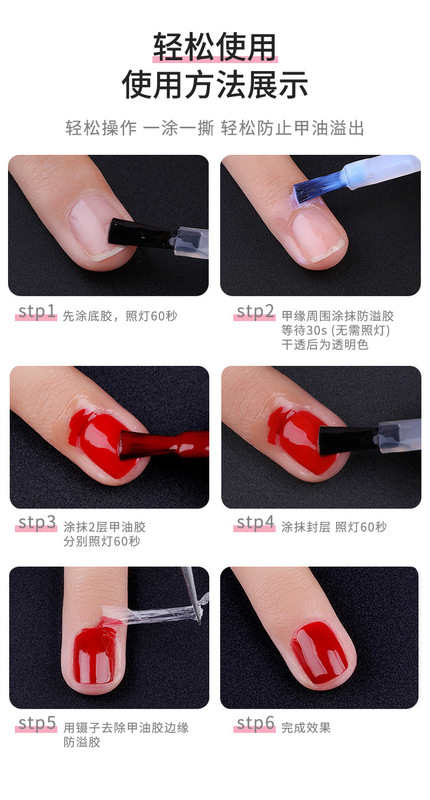 轻松使用
使用方法展示

轻松操作 一涂一撕 轻松防止甲油溢出

stp1 先涂底胶，照灯60秒

stp2 甲缘周围涂抹防溢胶 等待30s (无需照灯) 干透后为透明色

stp3 涂抹2层甲油胶 分别照灯60秒

stp4 涂抹封层 照灯60秒

stp5 用镊子去除甲油胶边缘防溢胶

stp6 完成效果