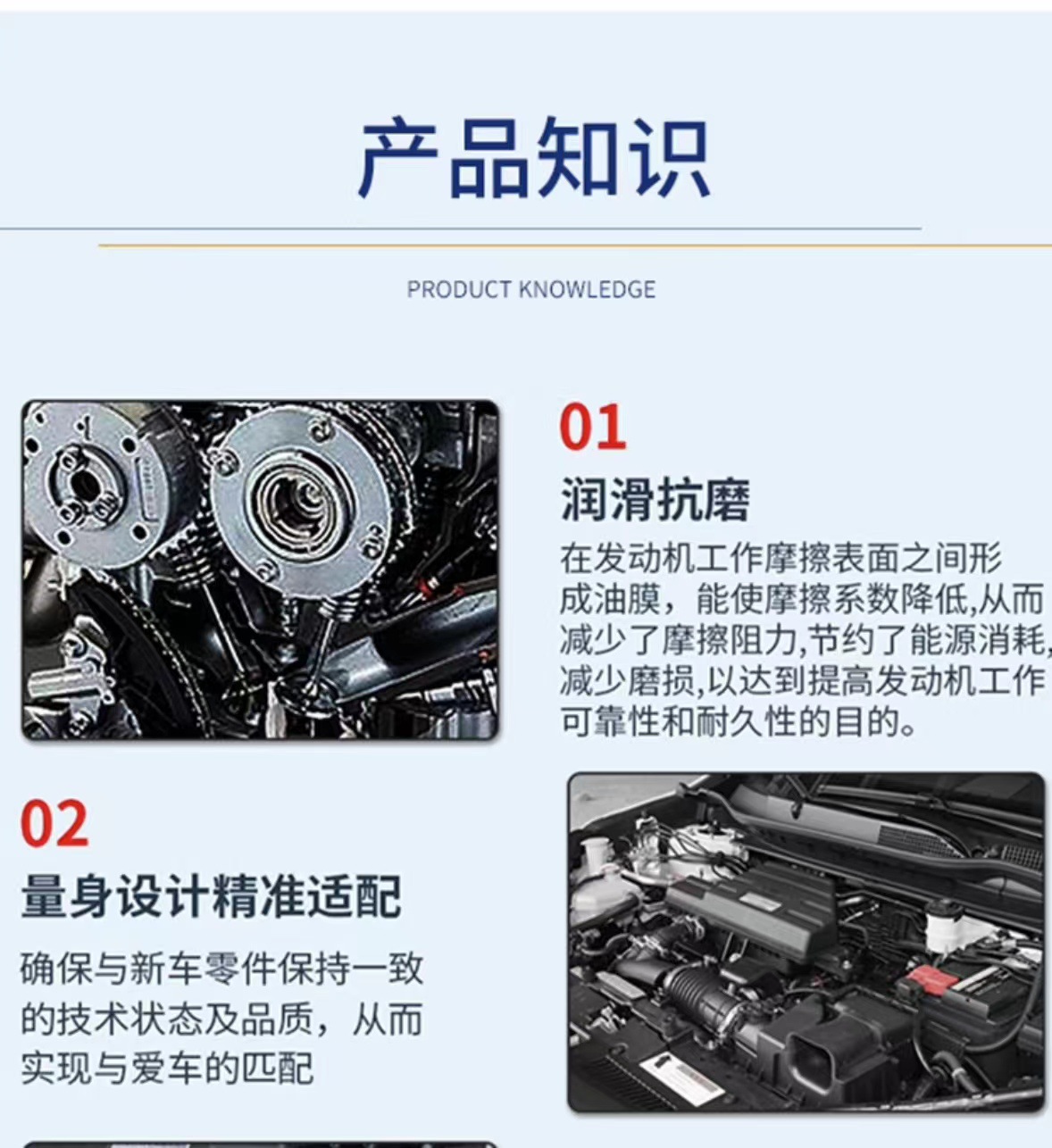 产品知识

PRODUCT KNOWLEDGE

01

润滑抗磨

在发动机工作摩擦表面之间形成油膜，能使摩擦系数降低,从而减少了摩擦阻力,节约了能源消耗,减少磨损,以达到提高发动机工作可靠性和耐久性的目的。

02

量身设计精准适配

确保与新车零件保持一致的技术状态及品质，从而实现与爱车的匹配