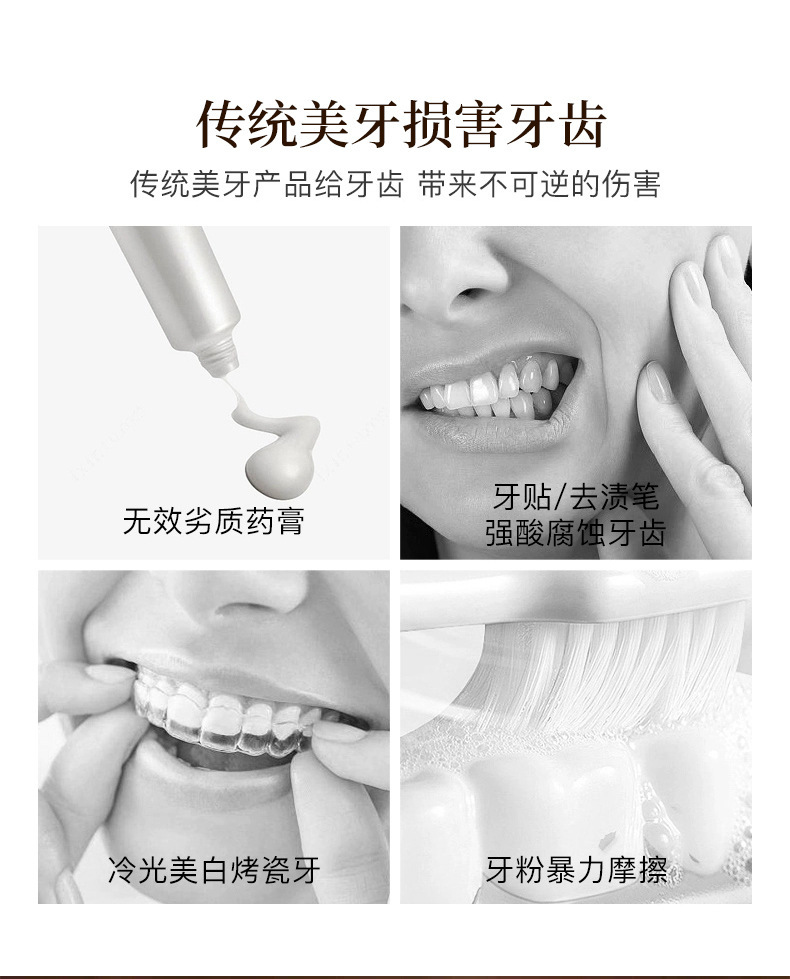 传统美牙损害牙齿

传统美牙产品给牙齿 带来不可逆的伤害

无效劣质药膏

牙贴/去渍笔
强酸腐蚀牙齿

冷光美白烤瓷牙

牙粉暴力摩擦