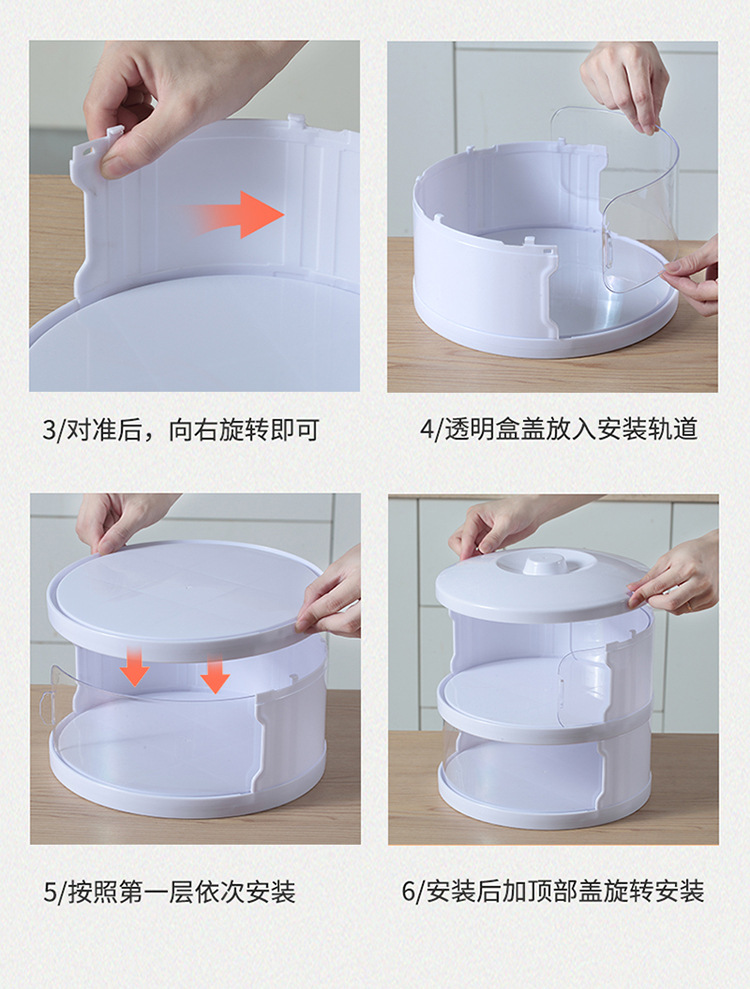 3/对准后，向右旋转即可

4/透明盒盖放入安装轨道

5/按照第一层依次安装

6/安装后加顶部盖旋转安装