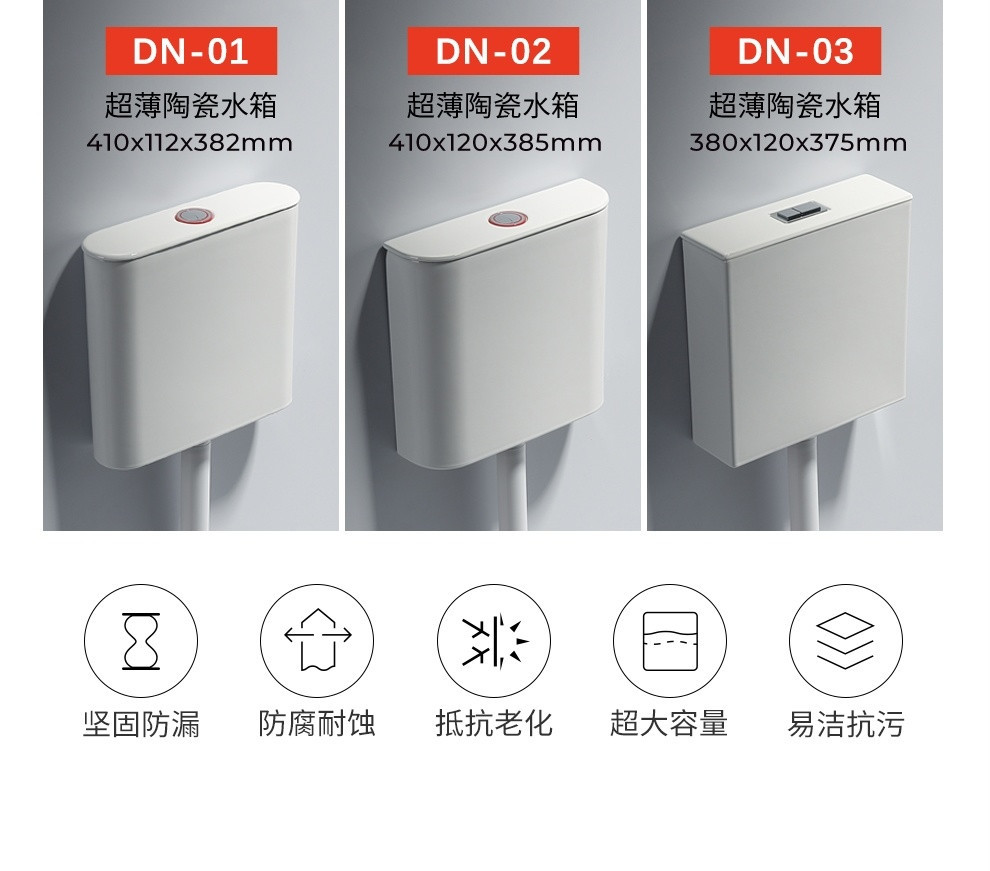 DN-01
超薄陶瓷水箱
410x112x382mm

DN-02
超薄陶瓷水箱
410x120x385mm

DN-03
超薄陶瓷水箱
380x120x375mm

坚固防漏

防腐耐蚀

抵抗老化

超大容量

易洁抗污