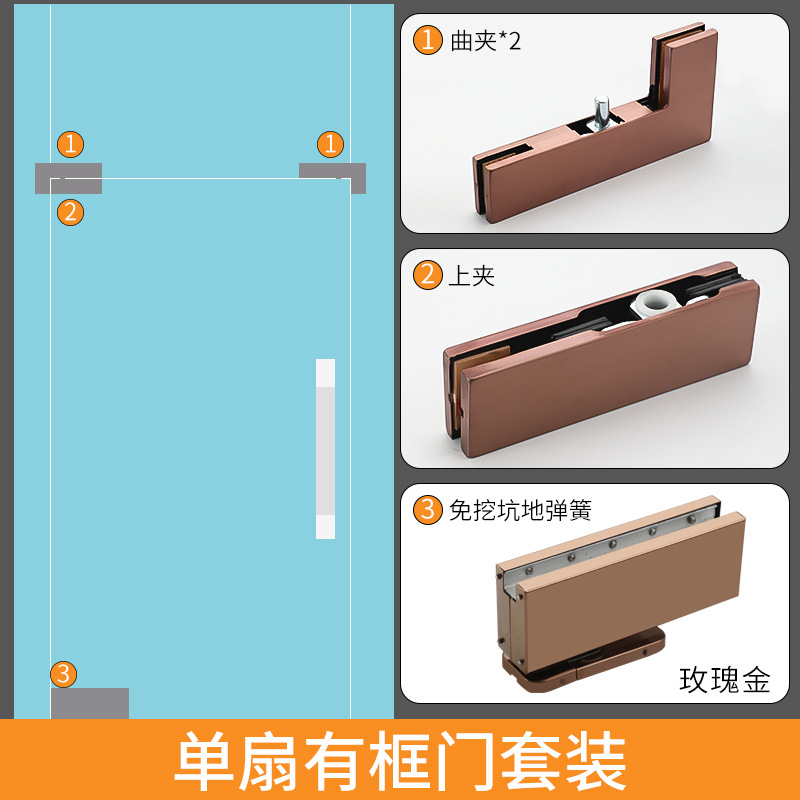 1 1
2
3

1 曲夹*2

2 上夹

3 免挖坑地弹簧

玫瑰金

单扇有框门套装