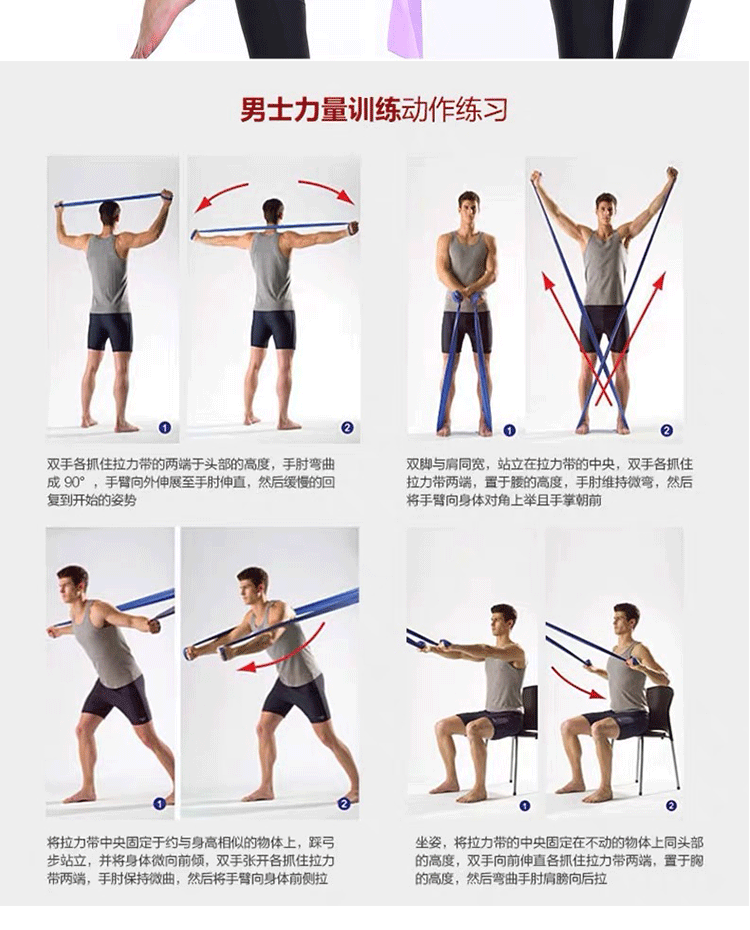 男士力量训练动作练习

1

2

双手各抓住拉力带的两端于头部的高度，手肘弯曲成 90°，手臂向外伸展至手肘伸直，然后缓慢的回复到开始的姿势

1

2

双脚与肩同宽，站立在拉力带的中央，双手各抓住拉力带两端，置于腰的高度，手肘维持微弯，然后将手臂向身体对角上举且手掌朝前

1

2

将拉力带中央固定于约与身高相似的物体上，踩弓步站立，并将身体微向前倾，双手张开各抓住拉力带两端，手肘保持微曲，然后将手臂向身体前侧拉

1

2

坐姿，将拉力带的中央固定在不动的物体上同头部的高度，双手向前伸直各抓住拉力带两端，置于胸的高度，然后弯曲手肘肩膀向后拉