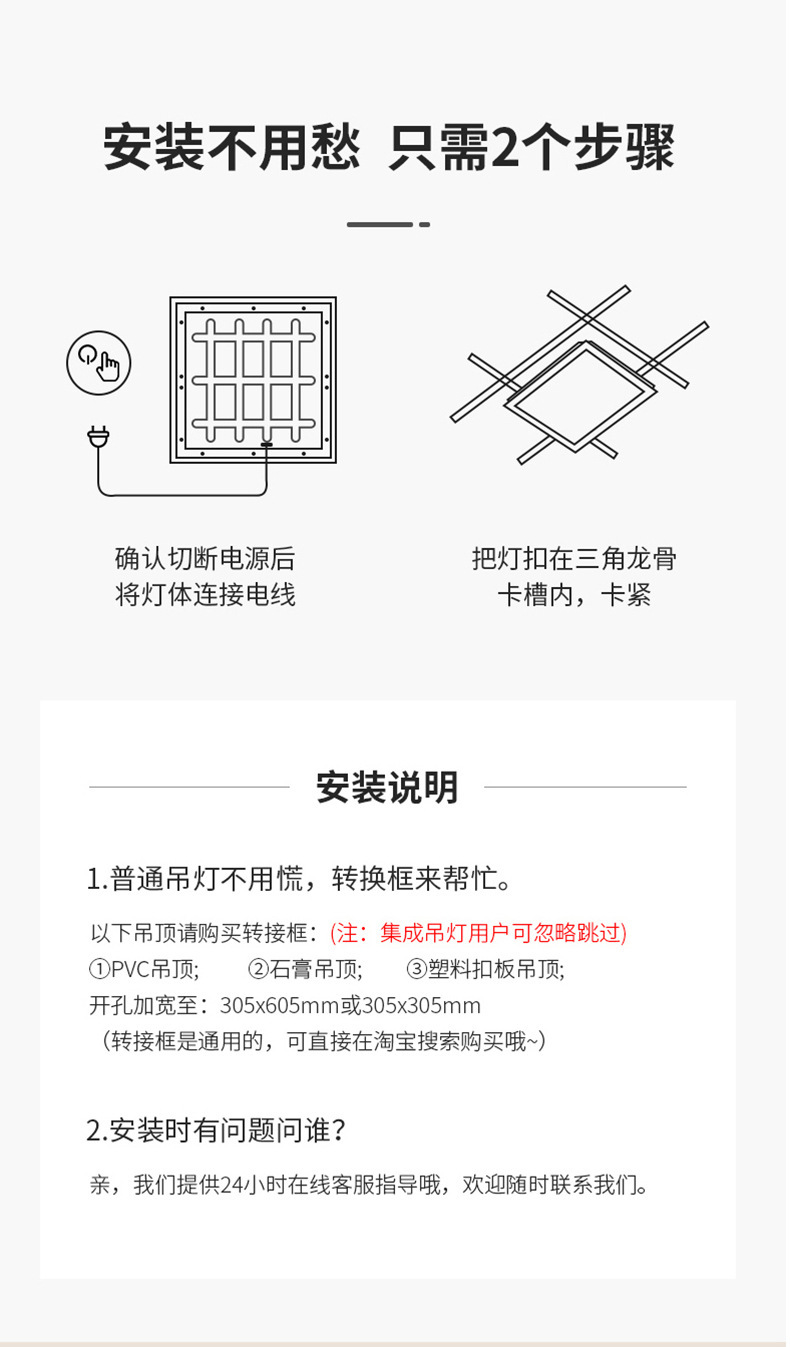 安装不用愁 只需2个步骤

确认切断电源后
将灯体连接电线

把灯扣在三角龙骨
卡槽内，卡紧

安装说明

1.普通吊灯不用慌，转换框来帮忙。

以下吊顶请购买转接框：(注：集成吊灯用户可忽略跳过)
①PVC吊顶; ②石膏吊顶; ③塑料扣板吊顶;
开孔加宽至：305x605mm或305x305mm
（转接框是通用的，可直接在淘宝搜索购买哦~）

2.安装时有问题问谁？

亲，我们提供24小时在线客服指导哦，欢迎随时联系我们。