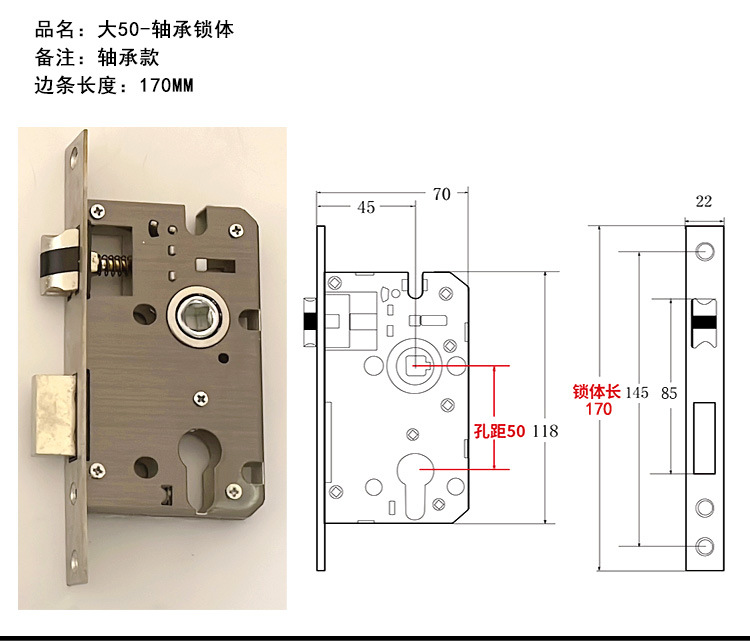 品名：大50-轴承锁体
备注：轴承款
边条长度：170MM

70
45
孔距50
118

22
锁体长
170
145
85