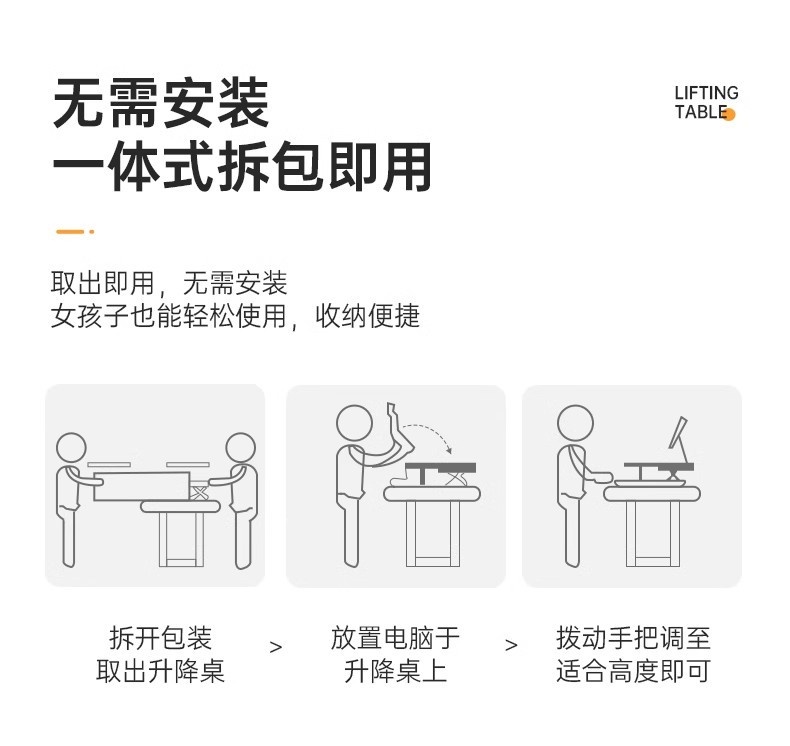 无需安装
一体式拆包即用

LIFTING
TABLE

取出即用，无需安装
女孩子也能轻松使用，收纳便捷

拆开包装
取出升降桌

>

放置电脑于
升降桌上

>

拨动手把调至
适合高度即可