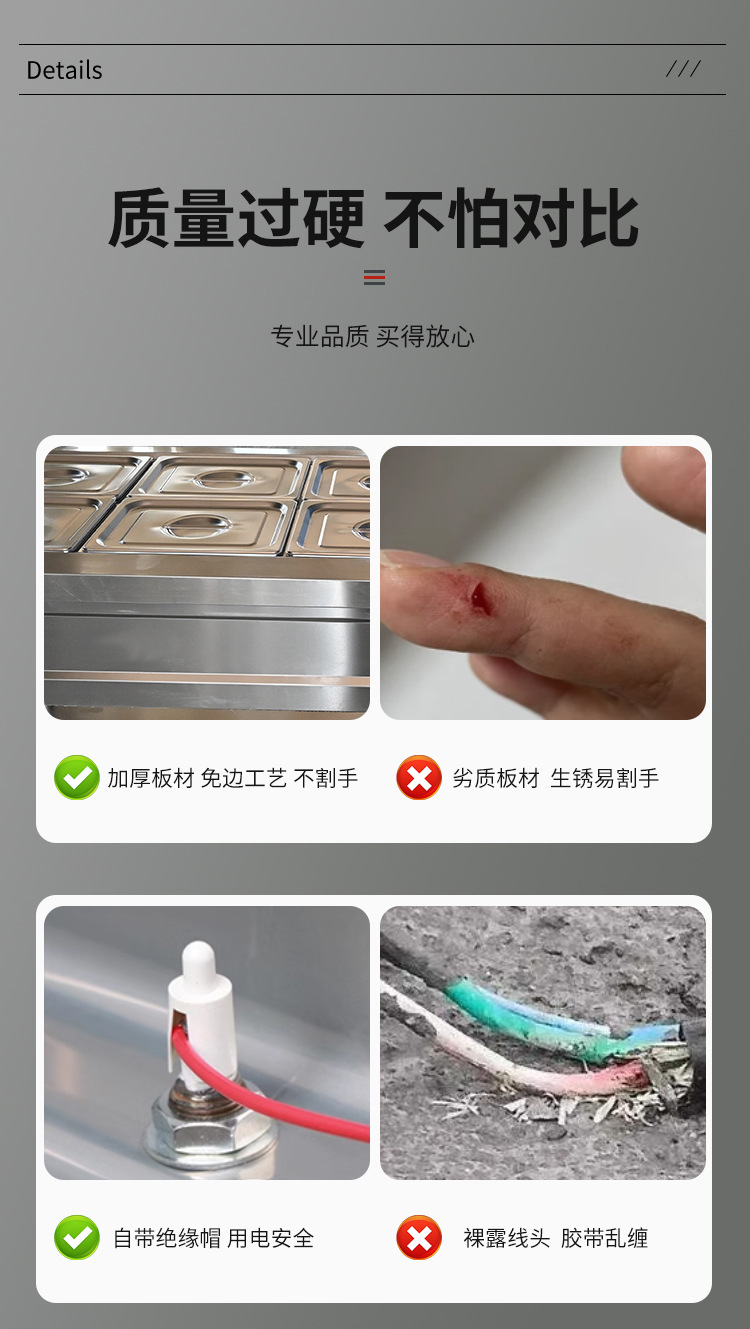 Details ///

质量过硬 不怕对比

专业品质 买得放心

加厚板材 免边工艺 不割手

劣质板材 生锈易割手

自带绝缘帽 用电安全

裸露线头 胶带乱缠