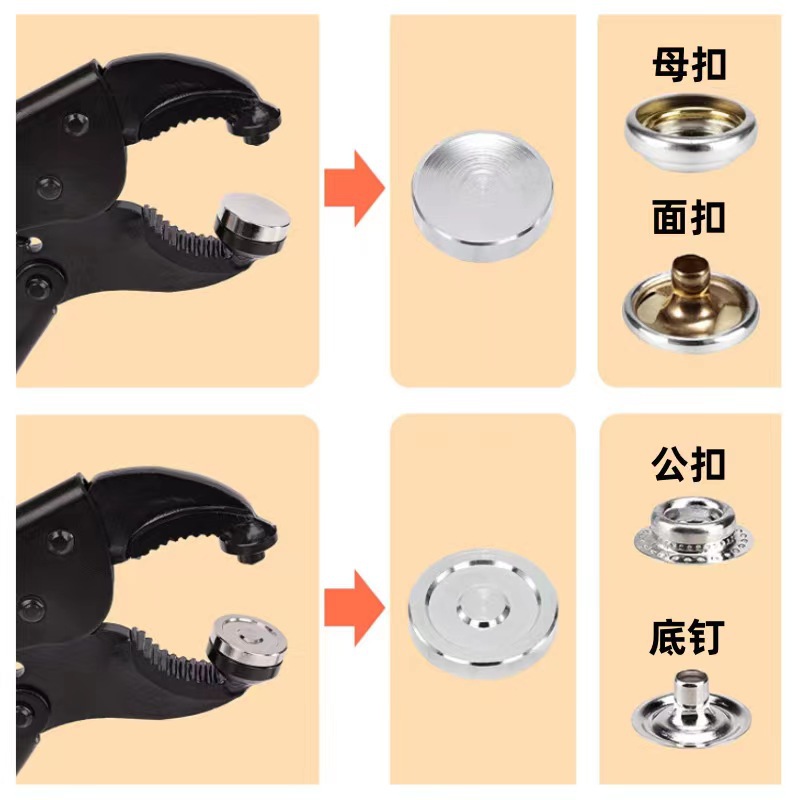 母扣

面扣

公扣

底钉