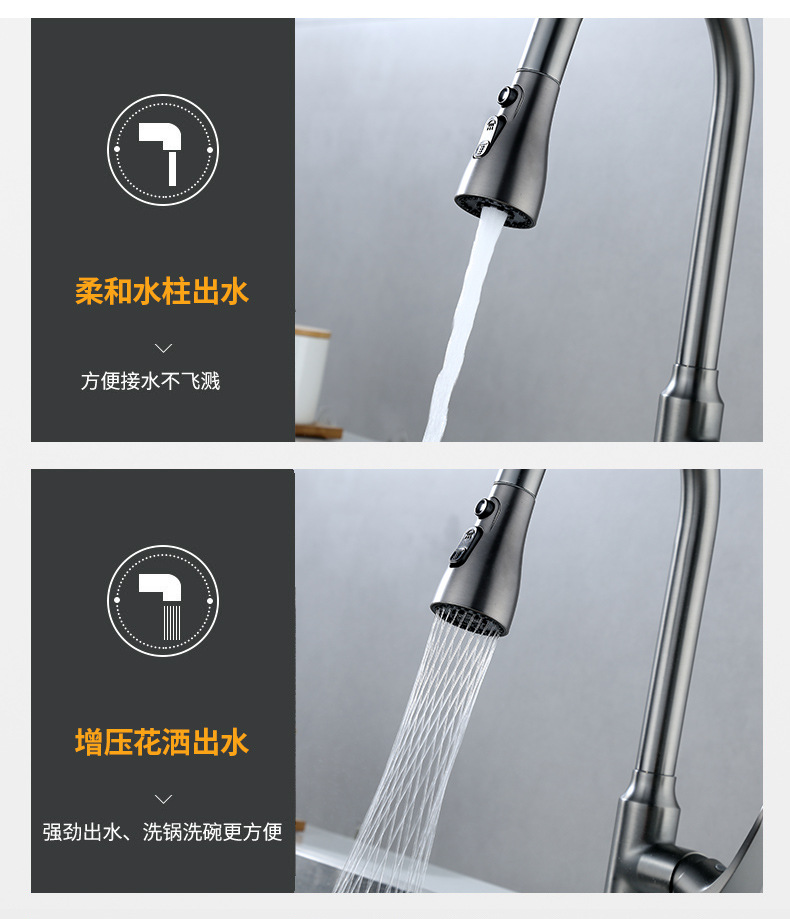 柔和水柱出水

方便接水不飞溅

增压花洒出水

强劲出水、洗锅洗碗更方便