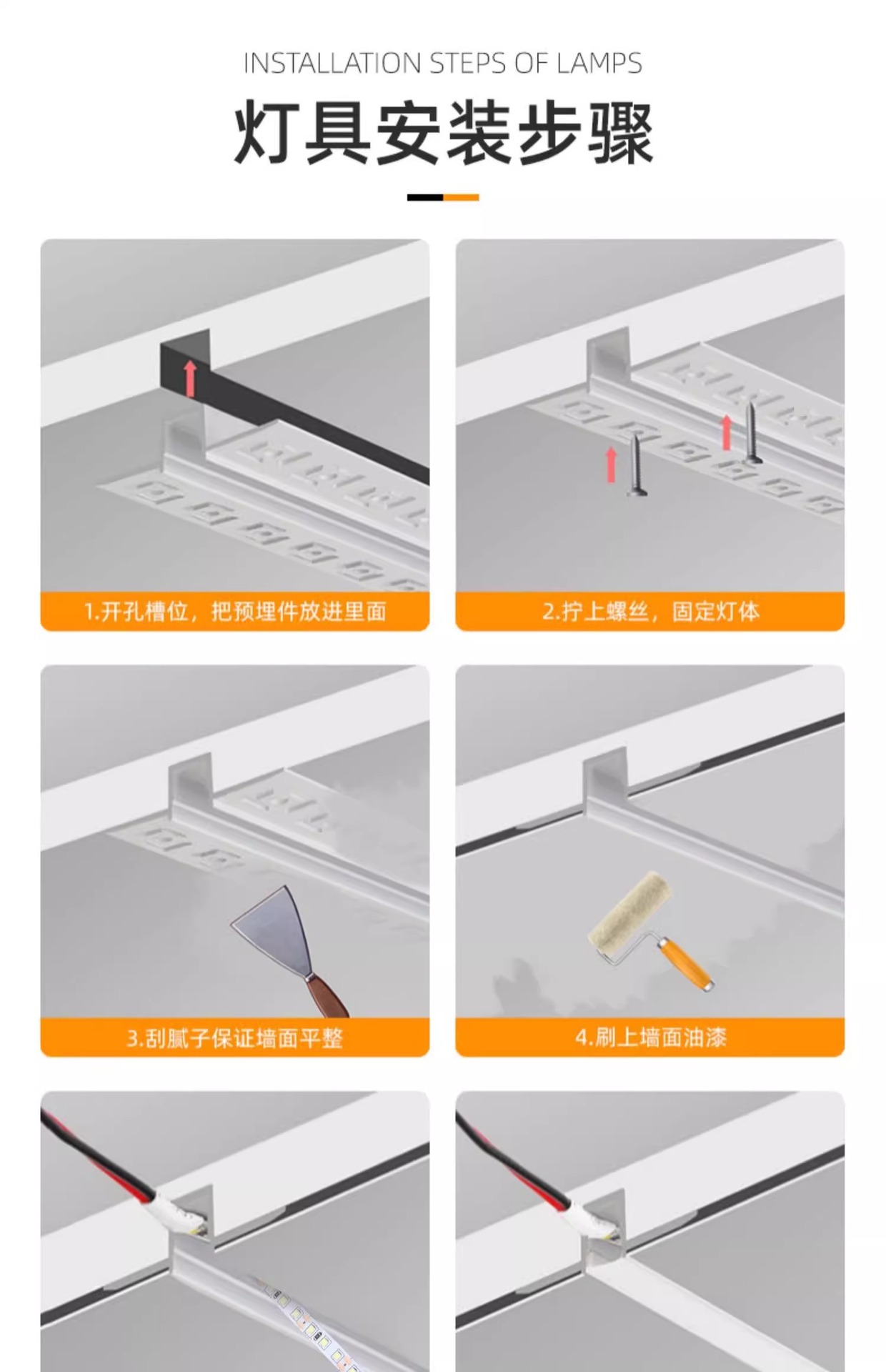 INSTALLATION STEPS OF LAMPS

灯具安装步骤

1.开孔槽位，把预埋件放进里面

2.拧上螺丝，固定灯体

3.刮腻子保证墙面平整

4.刷上墙面油漆