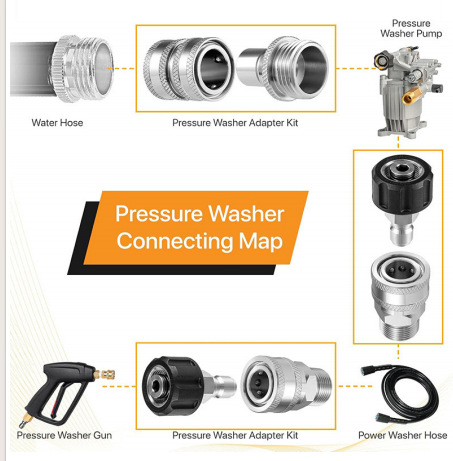 Pressure Washer Pump

Water Hose

Pressure Washer Adapter Kit

Pressure Washer Connecting Map

Pressure Washer Gun

Pressure Washer Adapter Kit

Power Washer Hose