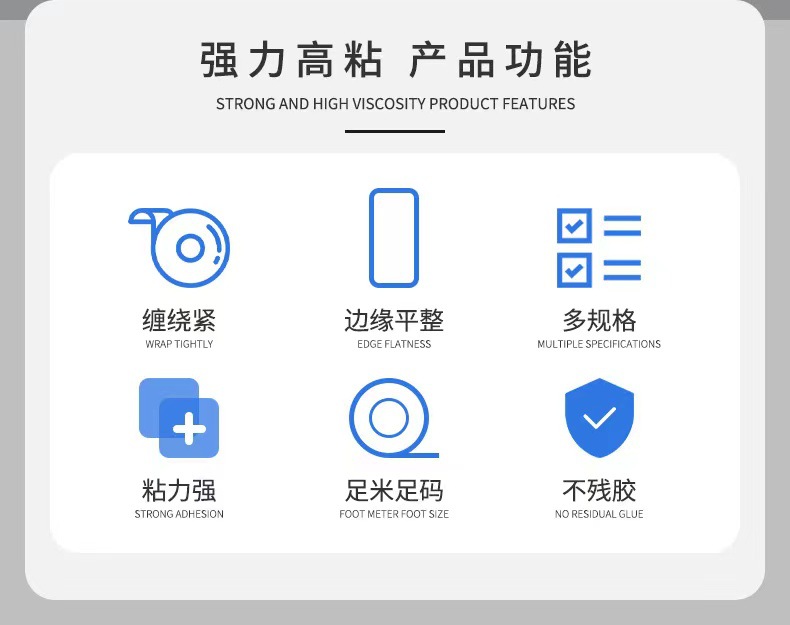 强力高粘 产品功能

STRONG AND HIGH VISCOSITY PRODUCT FEATURES

缠绕紧
WRAP TIGHTLY

边缘平整
EDGE FLATNESS

多规格
MULTIPLE SPECIFICATIONS

粘力强
STRONG ADHESION

足米足码
FOOT METER FOOT SIZE

不残胶
NO RESIDUAL GLUE