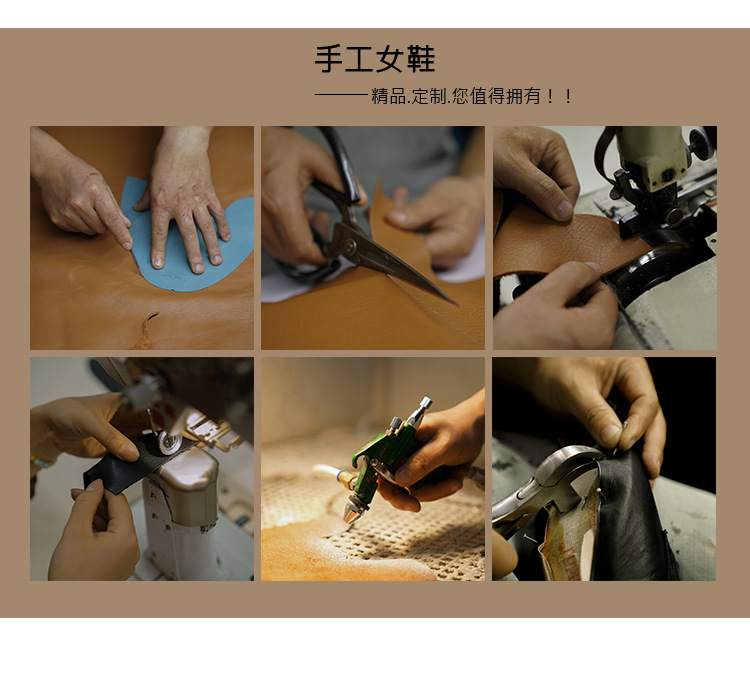 手工女鞋

——精品.定制.您值得拥有！！