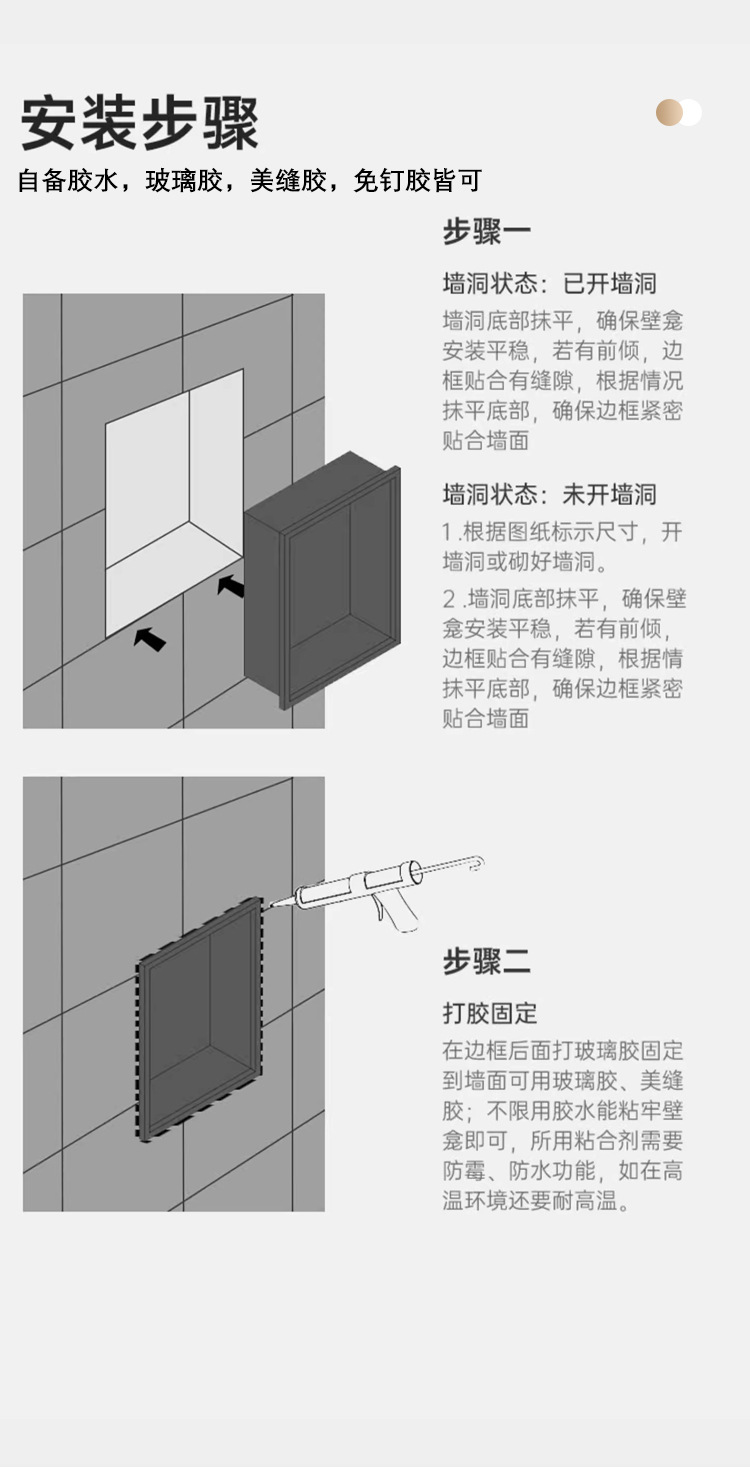 安装步骤

自备胶水，玻璃胶，美缝胶，免钉胶皆可

步骤一

墙洞状态：已开墙洞

墙洞底部抹平，确保壁龛安装平稳，若有前倾，边框贴合有缝隙，根据情况抹平底部，确保边框紧密贴合墙面

墙洞状态：未开墙洞

1.根据图纸标示尺寸，开墙洞或砌好墙洞。

2.墙洞底部抹平，确保壁龛安装平稳，若有前倾，边框贴合有缝隙，根据情抹平底部，确保边框紧密贴合墙面

步骤二

打胶固定

在边框后面打玻璃胶固定到墙面可用玻璃胶、美缝胶；不限用胶水能粘牢壁龛即可，所用粘合剂需要防霉、防水功能，如在高温环境还要耐高温。