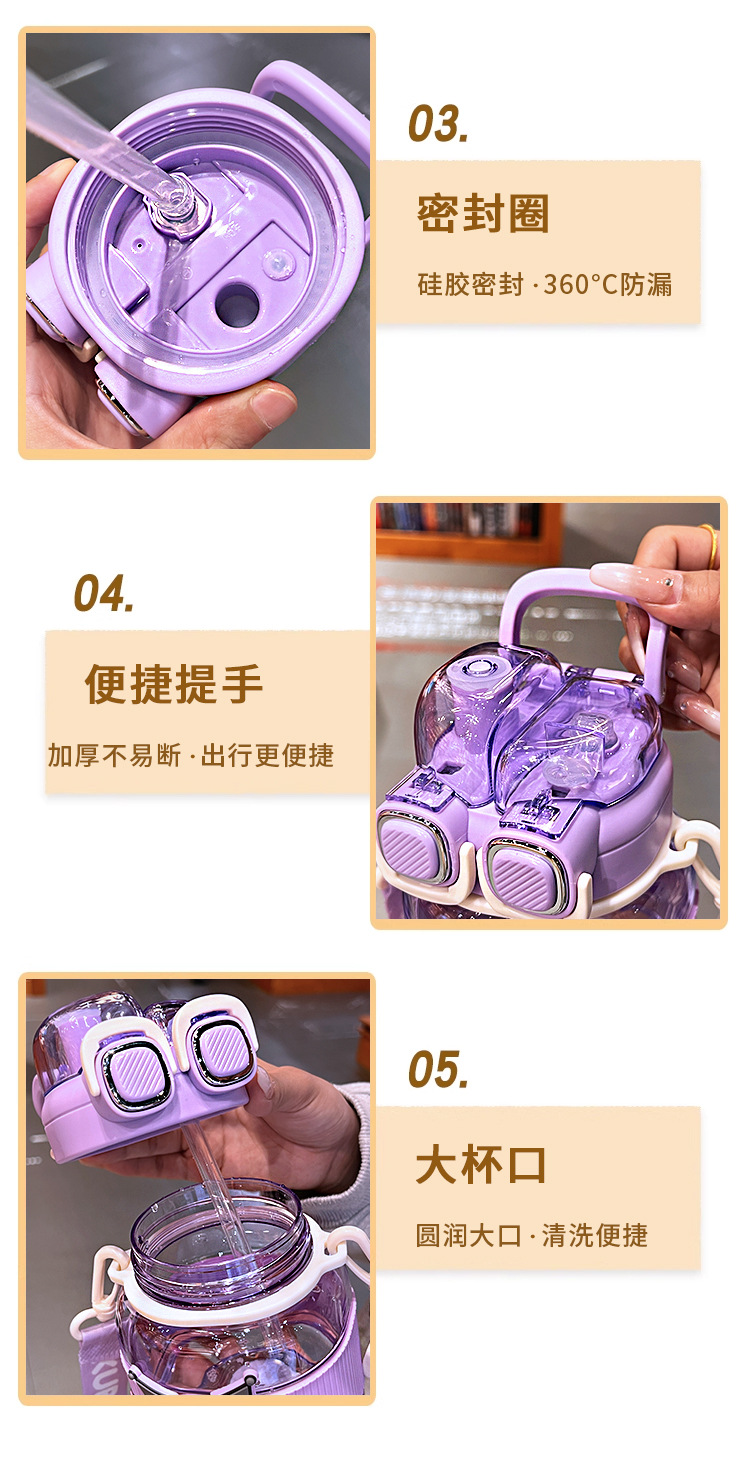 03.

密封圈

硅胶密封 · 360°C防漏

04.

便捷提手

加厚不易断 · 出行更便捷

05.

大杯口

圆润大口 · 清洗便捷