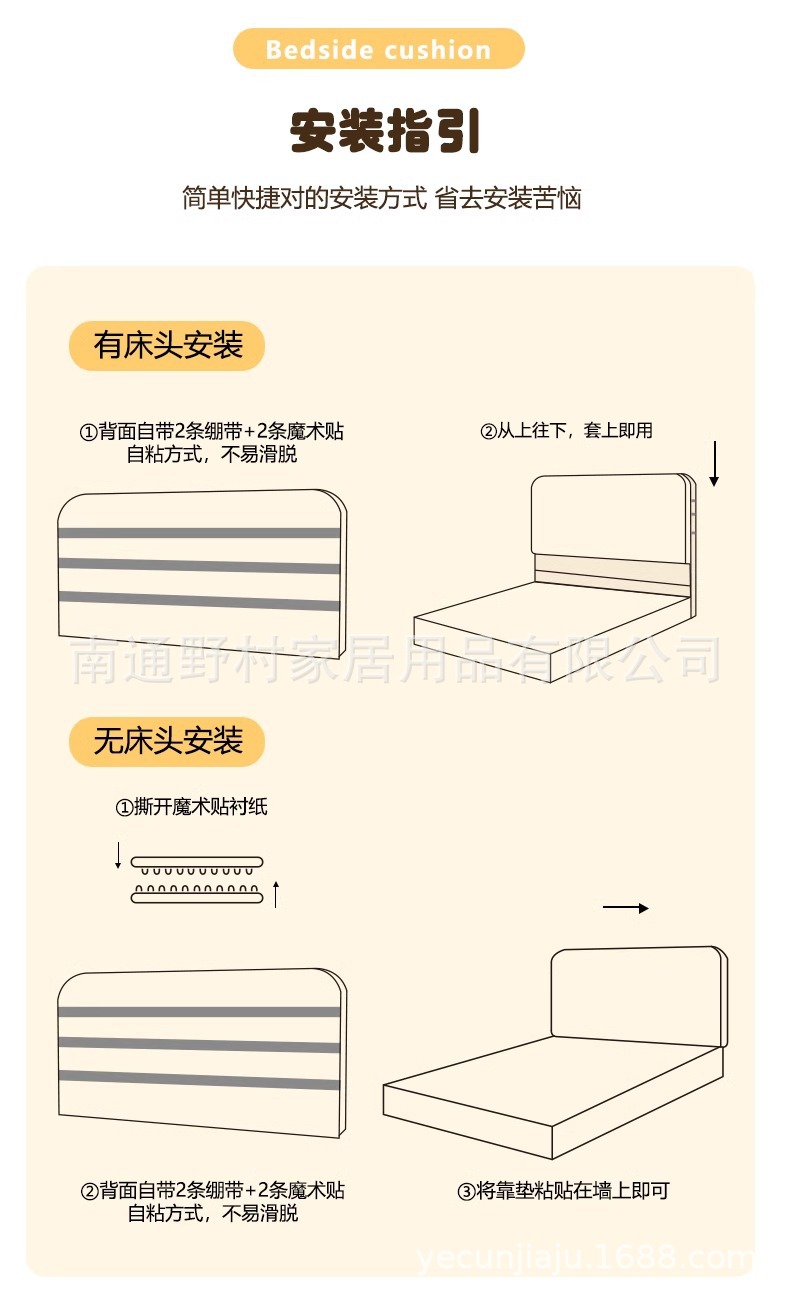 Bedside cushion

安装指引

简单快捷对的安装方式 省去安装苦恼

有床头安装

①背面自带2条绷带+2条魔术贴 自粘方式，不易滑脱

②从上往下，套上即用

南通野村家居用品有限公司

无床头安装

①撕开魔术贴衬纸

②背面自带2条绷带+2条魔术贴 自粘方式，不易滑脱

③将靠垫粘贴在墙上即可

yecunjiaju.1688.com