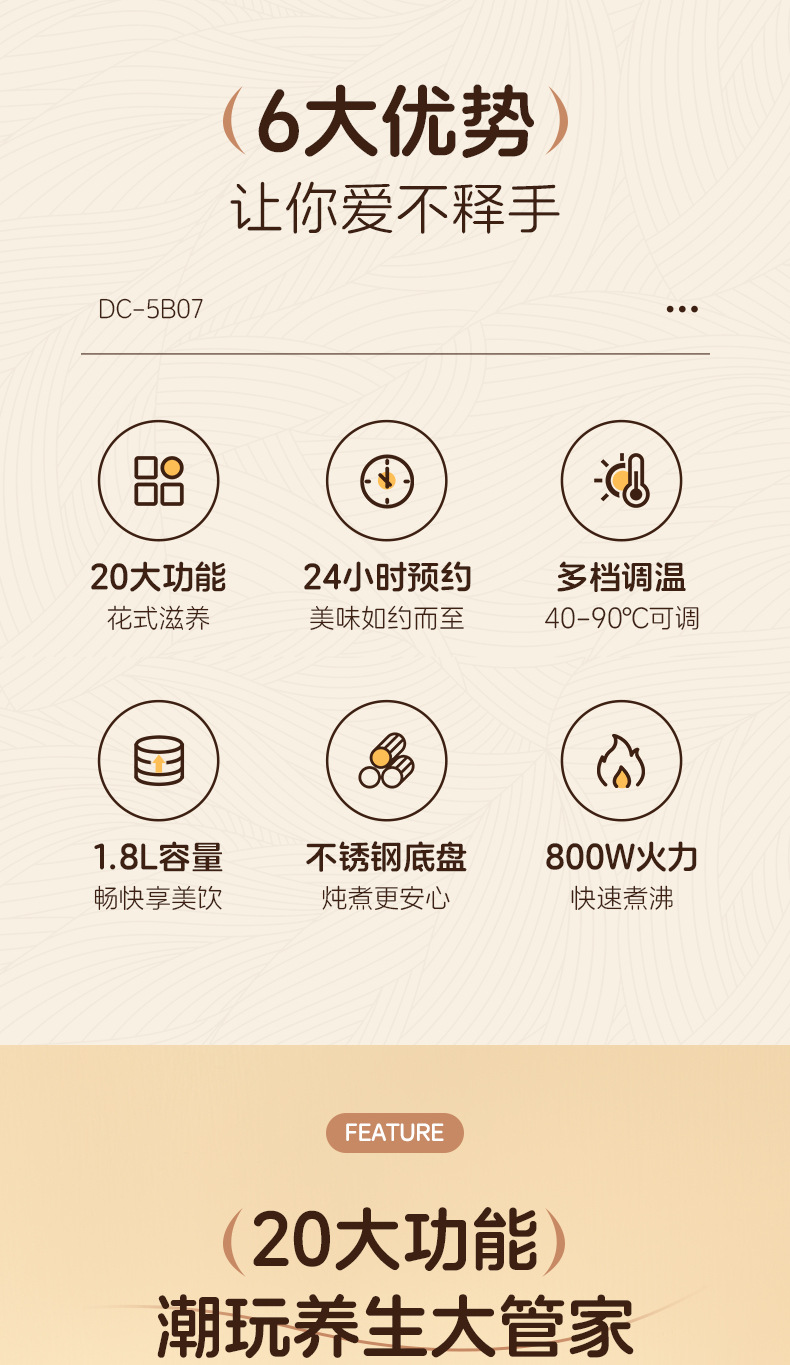 (6大优势)
让你爱不释手

DC-5B07

20大功能
花式滋养

24小时预约
美味如约而至

多档调温
40-90℃可调

1.8L容量
畅快享美饮

不锈钢底盘
炖煮更安心

800W火力
快速煮沸

FEATURE

(20大功能)
潮玩养生大管家