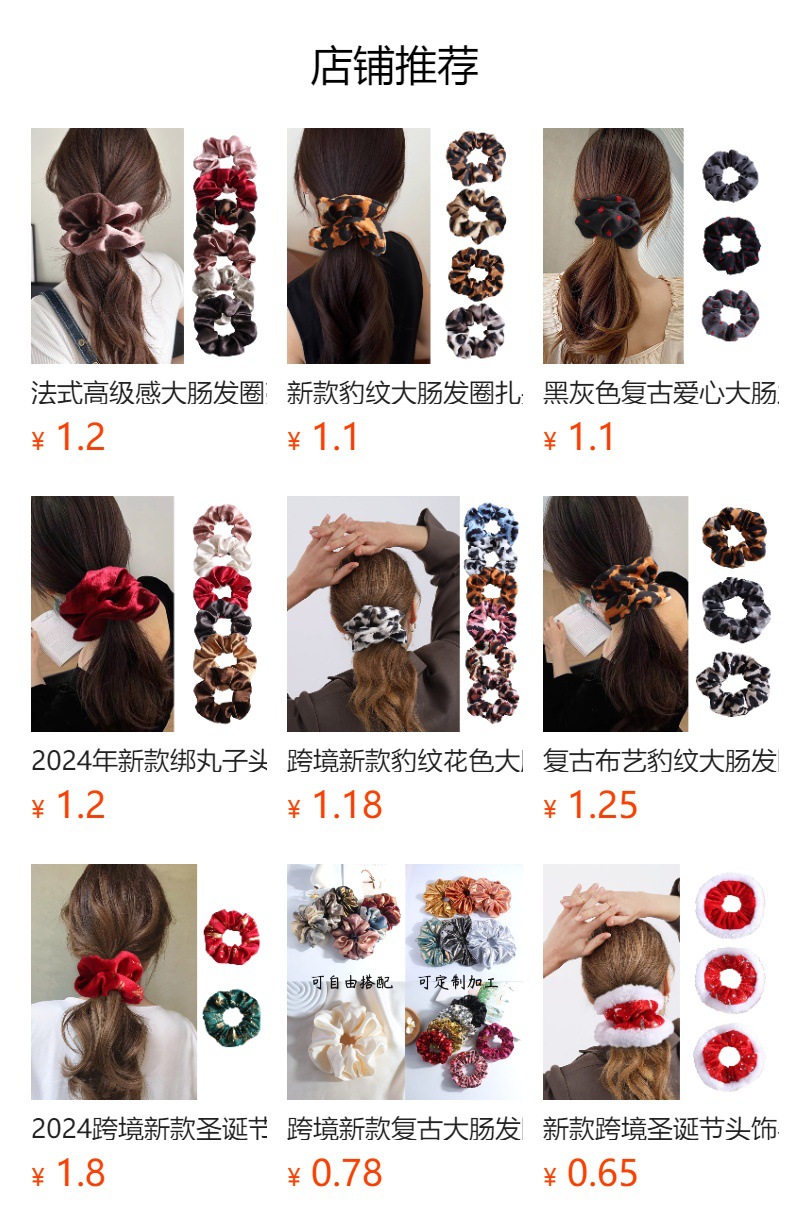 店铺推荐

法式高级感大肠发圈

¥ 1.2

新款豹纹大肠发圈扎

¥ 1.1

黑灰色复古爱心大肠

¥ 1.1

2024年新款绑丸子头

¥ 1.2

跨境新款豹纹花色大

¥ 1.18

复古布艺豹纹大肠发

¥ 1.25

2024跨境新款圣诞节

¥ 1.8

可自由搭配 可定制加工

跨境新款复古大肠发

¥ 0.78

新款跨境圣诞节头饰

¥ 0.65