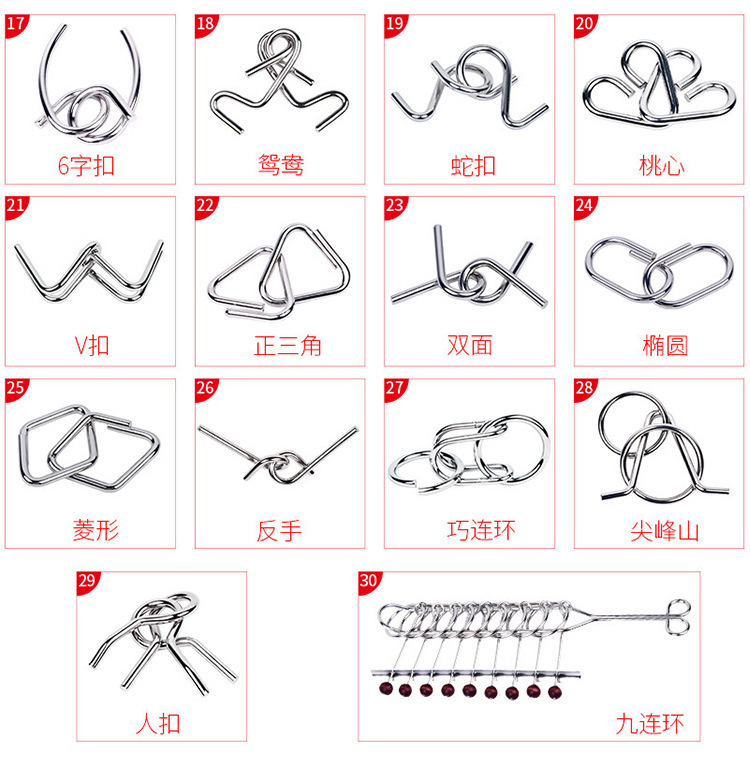 17
6字扣

18
鸳鸯

19
蛇扣

20
桃心

21
V扣

22
正三角

23
双面

24
椭圆

25
菱形

26
反手

27
巧连环

28
尖峰山

29
人扣

30
九连环