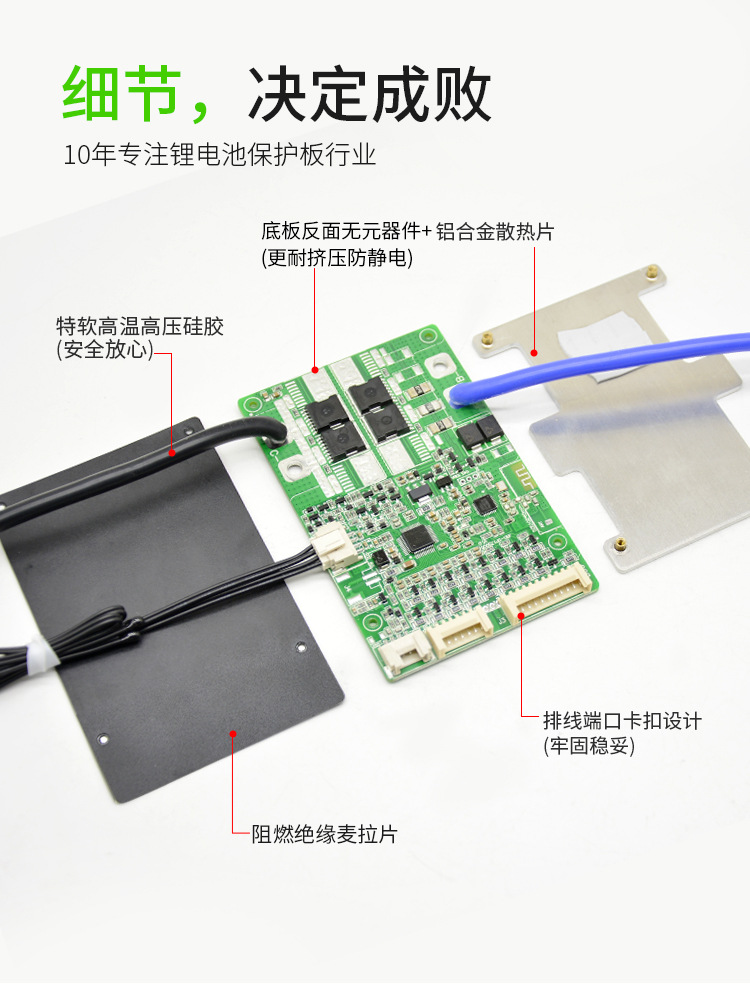 细节，决定成败

10年专注锂电池保护板行业

底板反面无元器件+ 铝合金散热片
(更耐挤压防静电)

特软高温高压硅胶
(安全放心)

排线端口卡扣设计
(牢固稳妥)

阻燃绝缘麦拉片