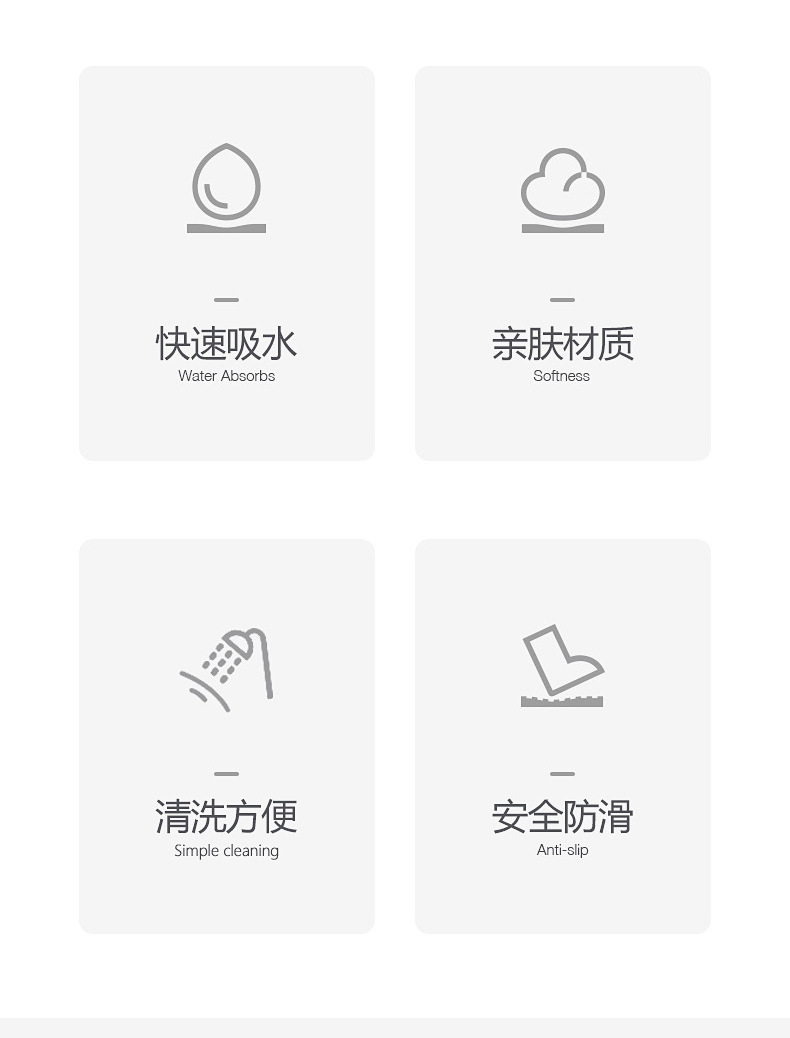 快速吸水
Water Absorbs

亲肤材质
Softness

清洗方便
Simple cleaning

安全防滑
Anti-slip