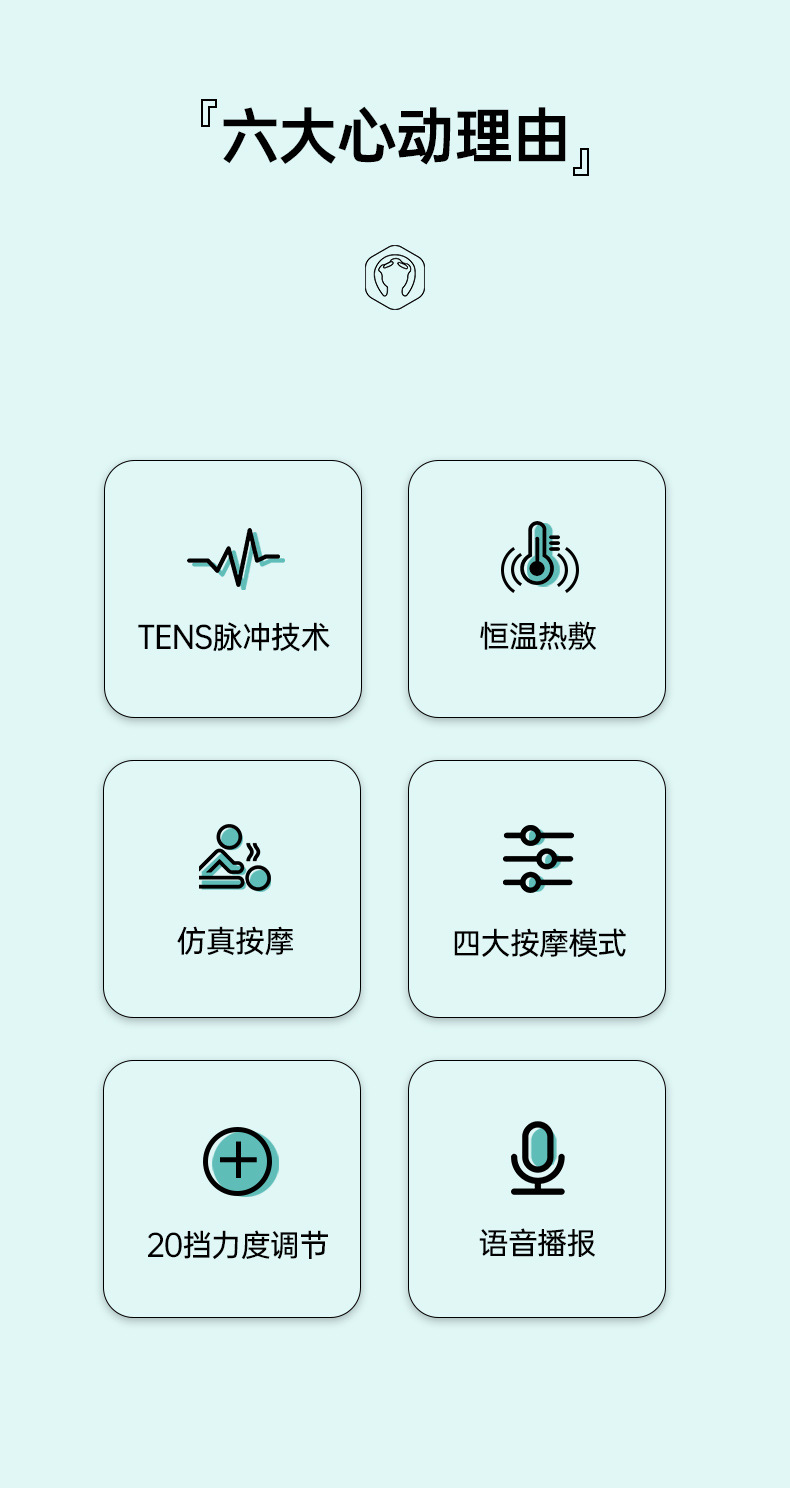 『六大心动理由』

TENS脉冲技术

恒温热敷

仿真按摩

四大按摩模式

20挡力度调节

语音播报