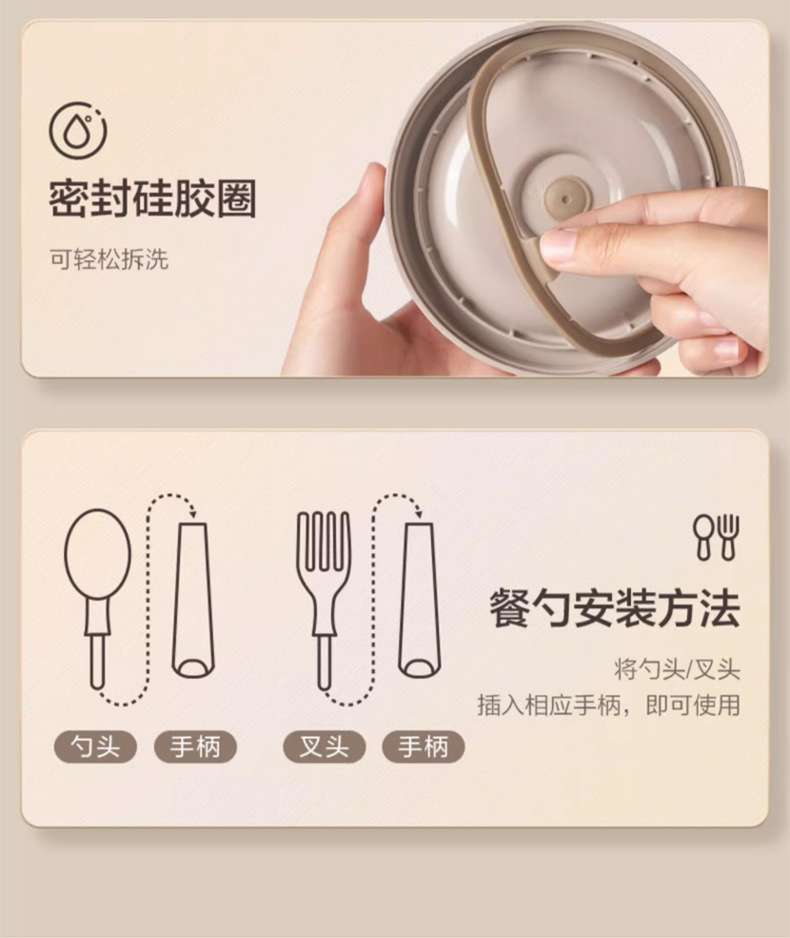 密封硅胶圈

可轻松拆洗

勺头 手柄 叉头 手柄

餐勺安装方法

将勺头/叉头
插入相应手柄，即可使用