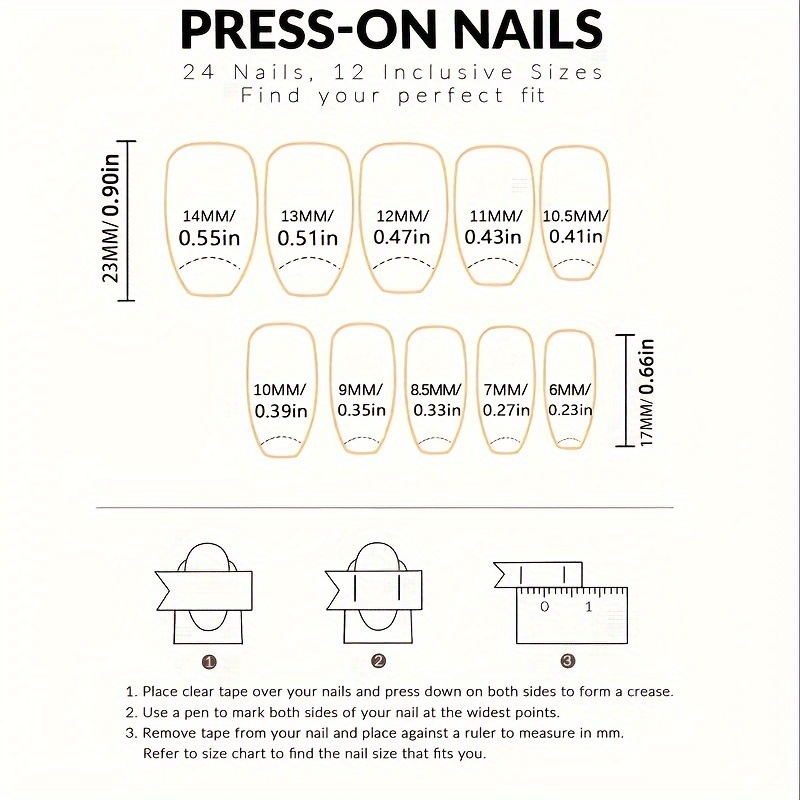 PRESS-ON NAILS

24 Nails, 12 Inclusive Sizes
Find your perfect fit

23MM/ 0.90in

14MM/ 0.55in

13MM/ 0.51in

12MM/ 0.47in

11MM/ 0.43in

10.5MM/ 0.41in

10MM/ 0.39in

9MM/ 0.35in

8.5MM/ 0.33in

7MM/ 0.27in

6MM/ 0.23in

17MM/ 0.66in

0 1

1

2

3

1. Place clear tape over your nails and press down on both sides to form a crease.
2. Use a pen to mark both sides of your nail at the widest points.
3. Remove tape from your nail and place against a ruler to measure in mm. Refer to size chart to find the nail size that fits you.