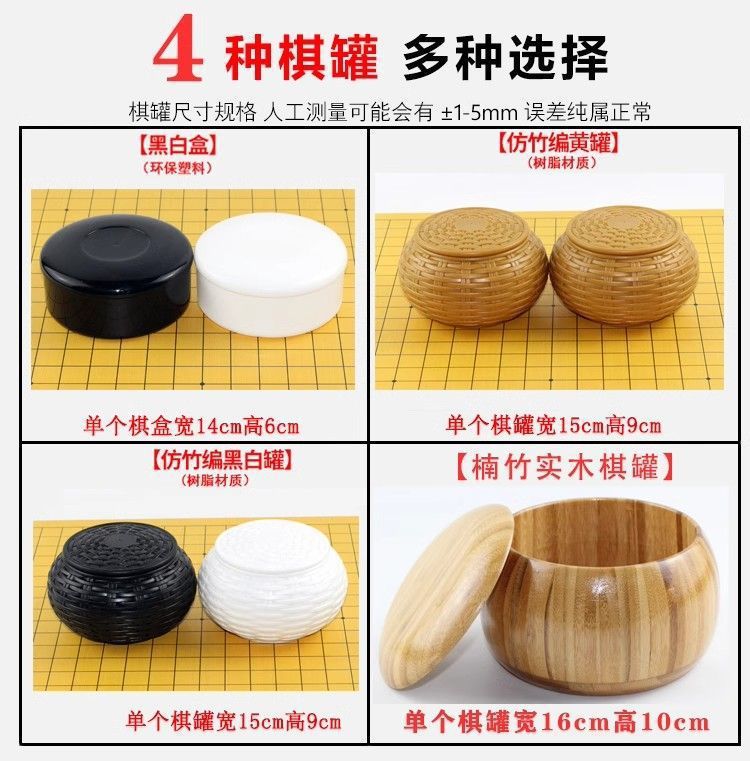 4 种棋罐 多种选择

棋罐尺寸规格 人工测量可能会有 ±1-5mm 误差纯属正常

【黑白盒】
（环保塑料）

单个棋盒宽14cm高6cm

【仿竹编黄罐】
（树脂材质）

单个棋罐宽15cm高9cm

【仿竹编黑白罐】
（树脂材质）

单个棋罐宽15cm高9cm

【楠竹实木棋罐】

单个棋罐宽16cm高10cm