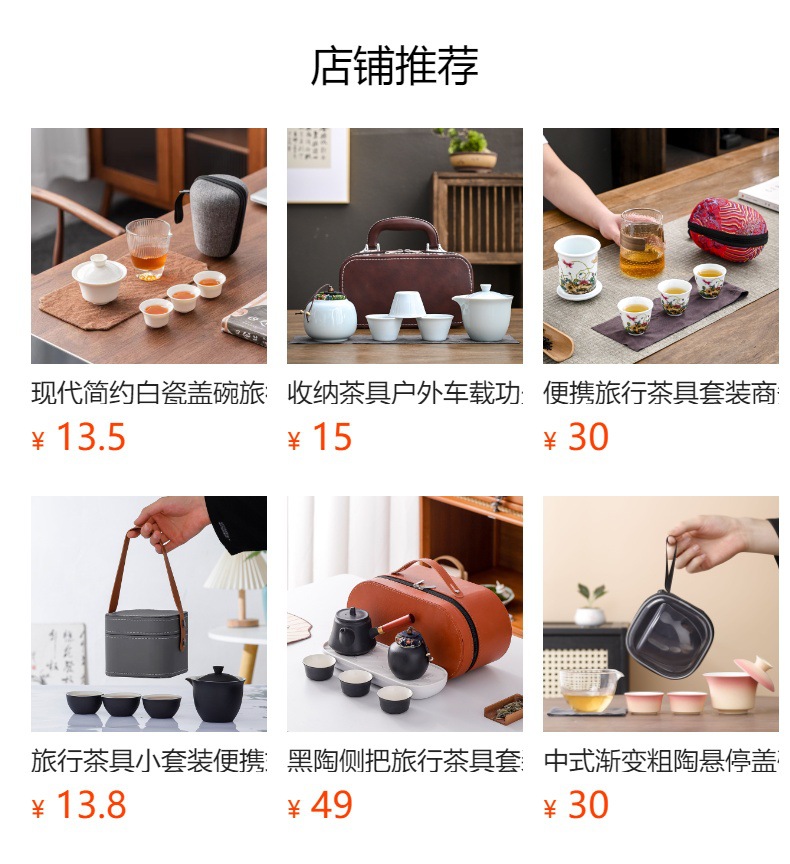 店铺推荐

现代简约白瓷盖碗旅
¥ 13.5

收纳茶具户外车载功
¥ 15

便携旅行茶具套装商
¥ 30

旅行茶具小套装便携
¥ 13.8

黑陶侧把旅行茶具套
¥ 49

中式渐变粗陶悬停盖
¥ 30